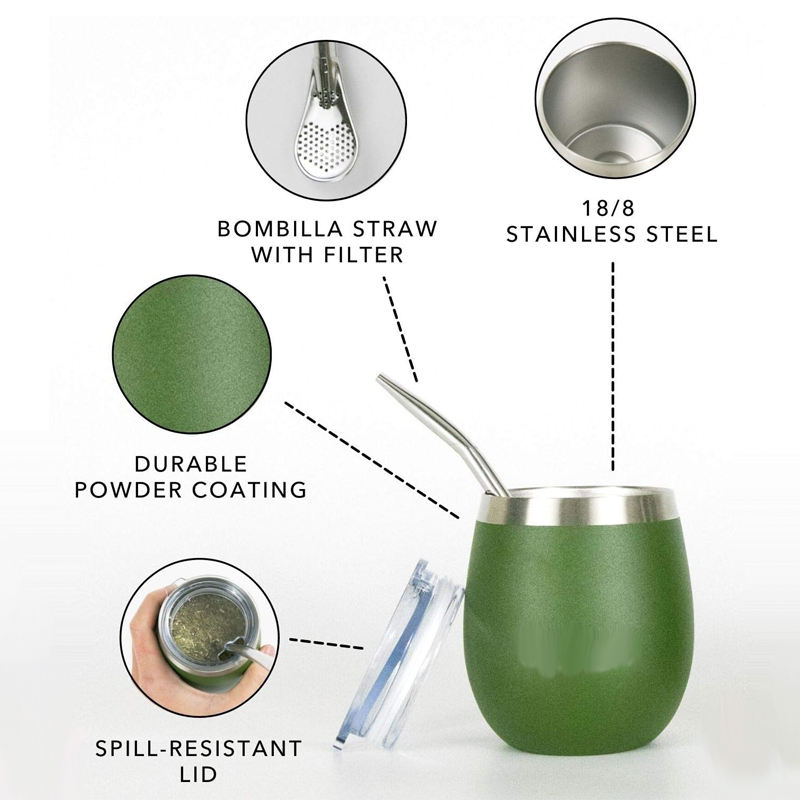 BOMBILLA STRAW
WITH FILTER

18/8
STAINLESS STEEL

DURABLE
POWDER COATING

SPILL-RESISTANT
LID