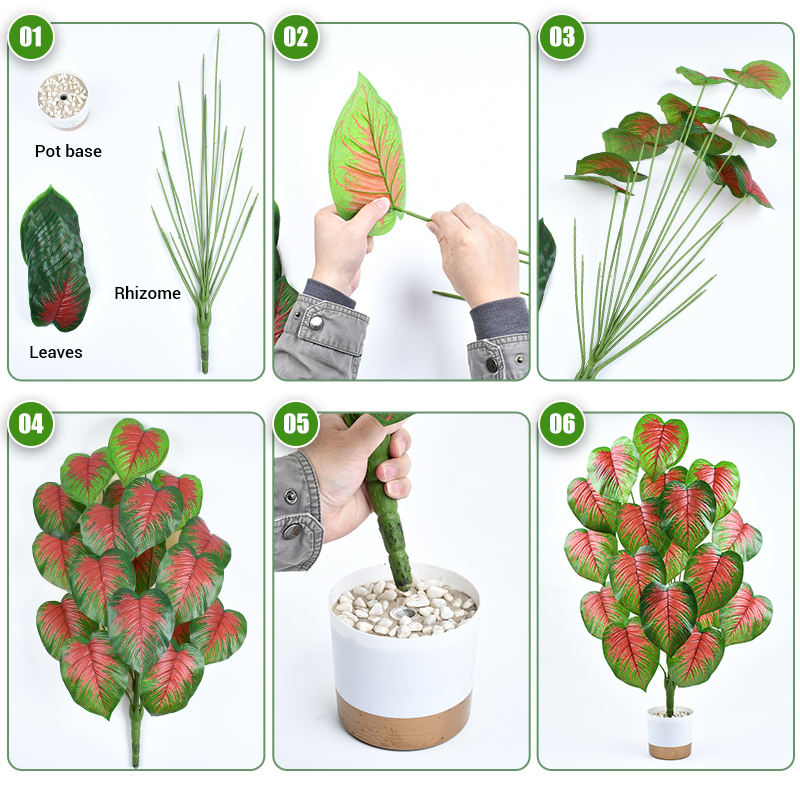 01

Pot base

Rhizome

Leaves

02

03

04

05

06