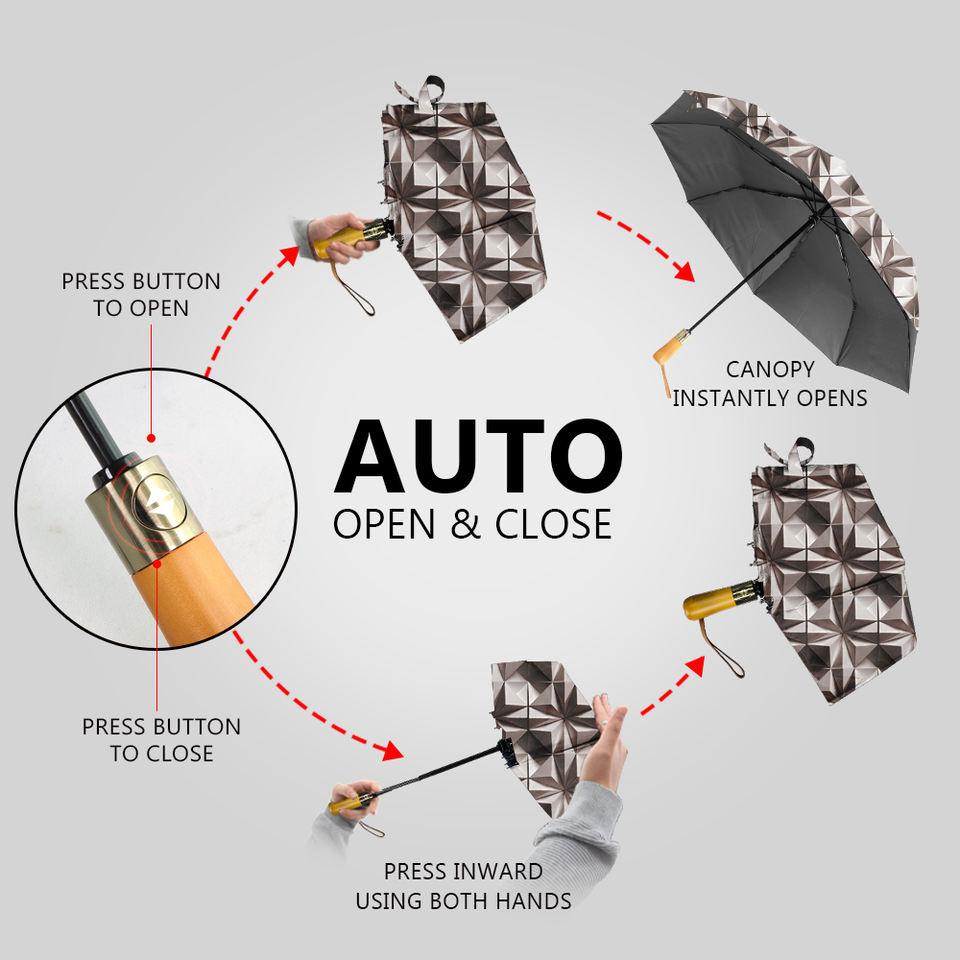 PRESS BUTTON
TO OPEN

CANOPY
INSTANTLY OPENS

AUTO
OPEN & CLOSE

PRESS BUTTON
TO CLOSE

PRESS INWARD
USING BOTH HANDS