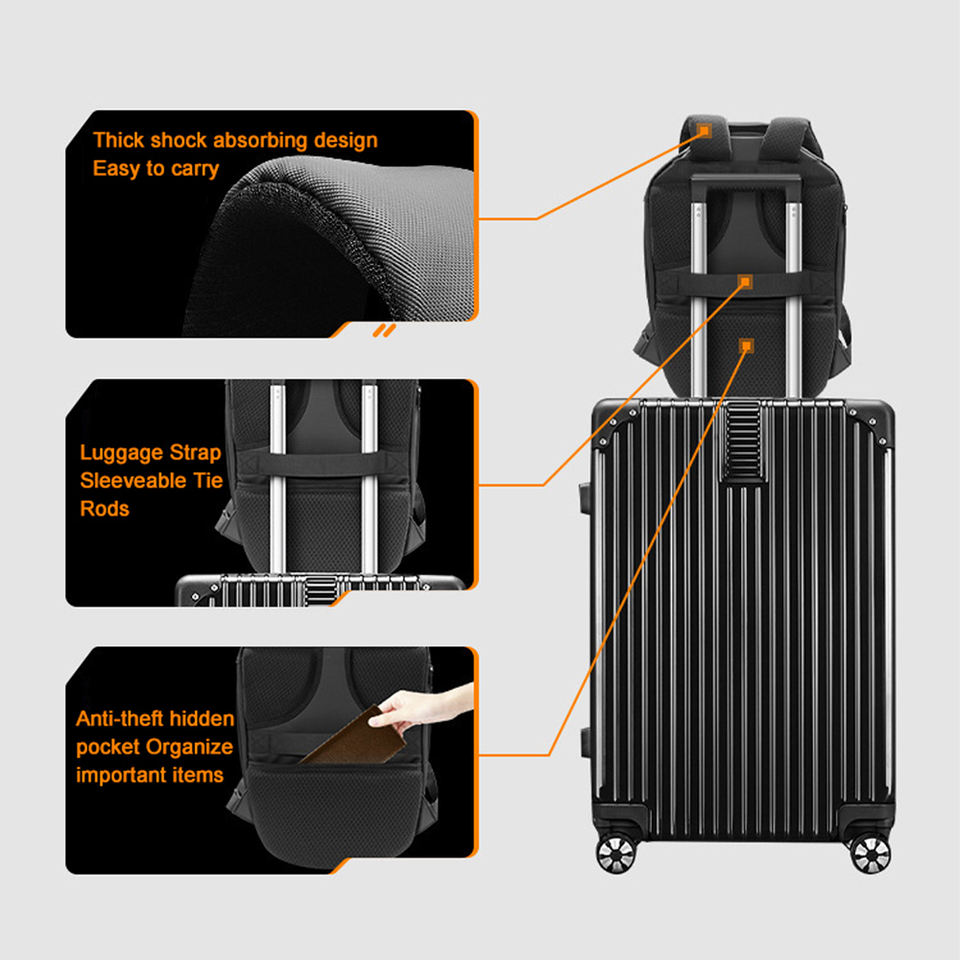 Thick shock absorbing design
Easy to carry

Luggage Strap Sleeveable Tie Rods

Anti-theft hidden pocket Organize important items