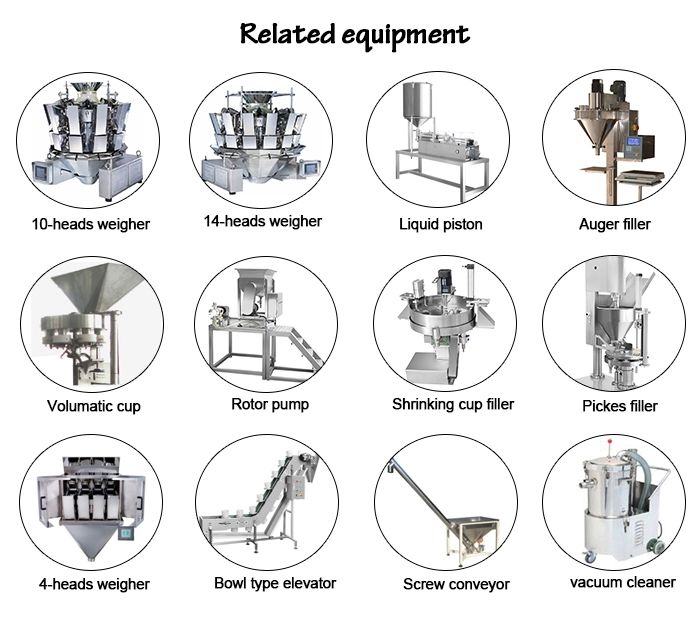 Related equipment

10-heads weigher

14-heads weigher

Liquid piston

Auger filler

Volumatic cup

Rotor pump

Shrinking cup filler

Pickes filler

4-heads weigher

Bowl type elevator

Screw conveyor

vacuum cleaner