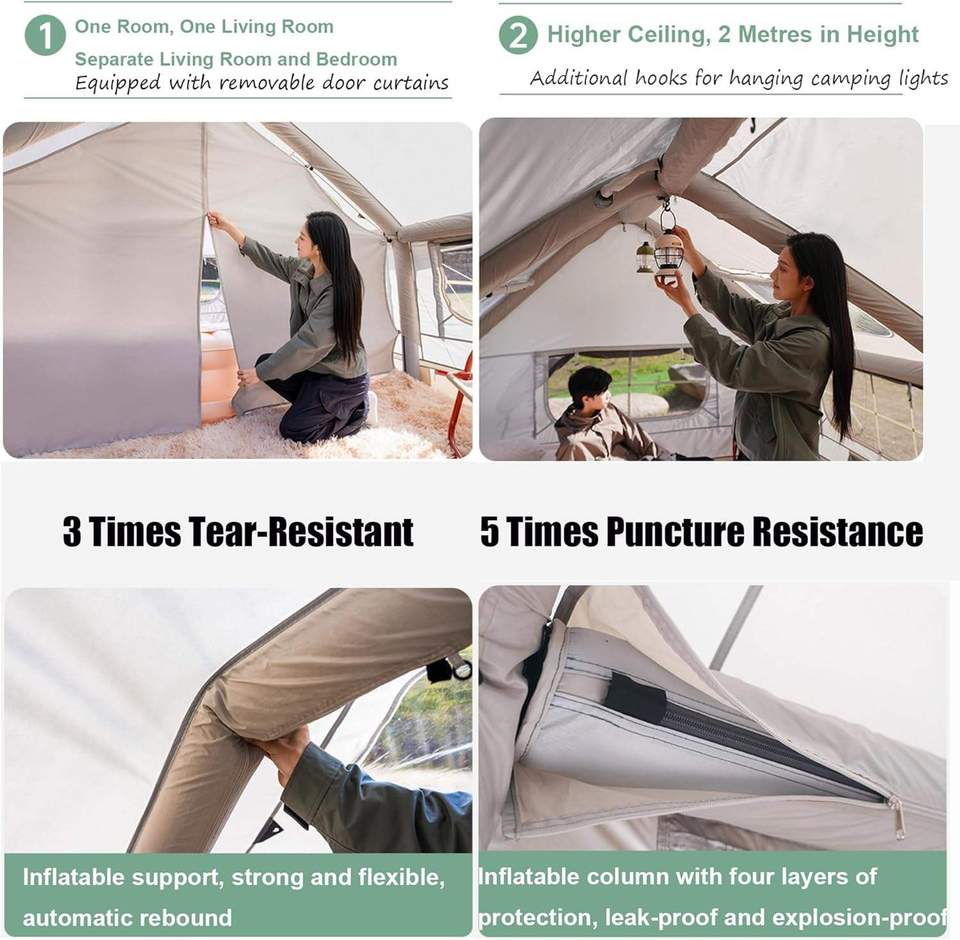 1 One Room, One Living Room

Separate Living Room and Bedroom
Equipped with removable door curtains

2 Higher Ceiling, 2 Metres in Height

Additional hooks for hanging camping lights

3 Times Tear-Resistant

5 Times Puncture Resistance

Inflatable support, strong and flexible, automatic rebound

Inflatable column with four layers of protection, leak-proof and explosion-proof