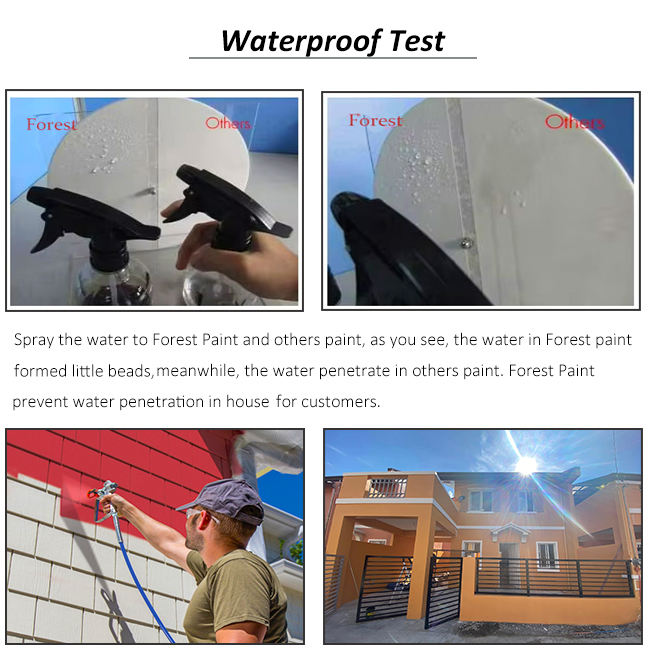 Waterproof Test

Forest

Others

Forest

Others

Spray the water to Forest Paint and others paint, as you see, the water in Forest paint formed little beads,meanwhile, the water penetrate in others paint. Forest Paint prevent water penetration in house for customers.