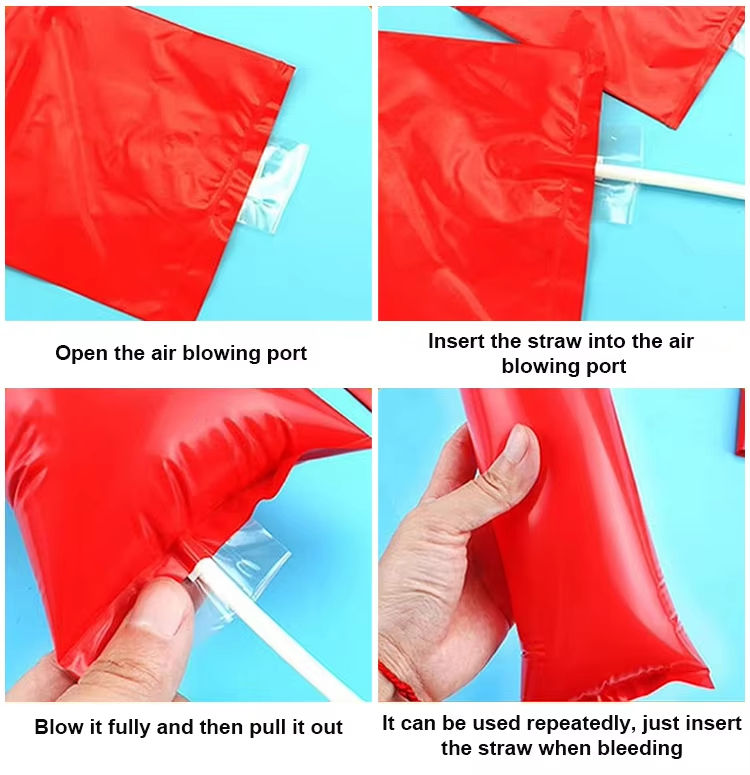 Open the air blowing port

Insert the straw into the air blowing port

Blow it fully and then pull it out

It can be used repeatedly, just insert the straw when bleeding