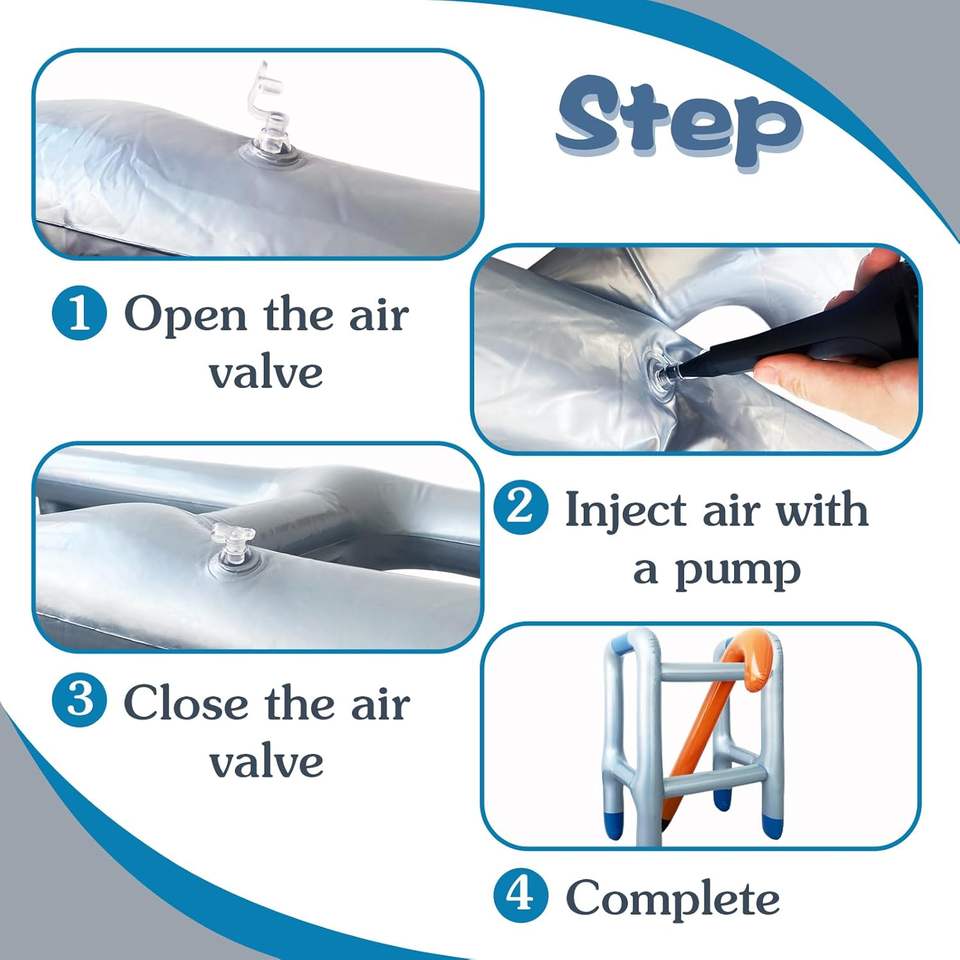 Step

1 Open the air valve

2 Inject air with a pump

3 Close the air valve

4 Complete