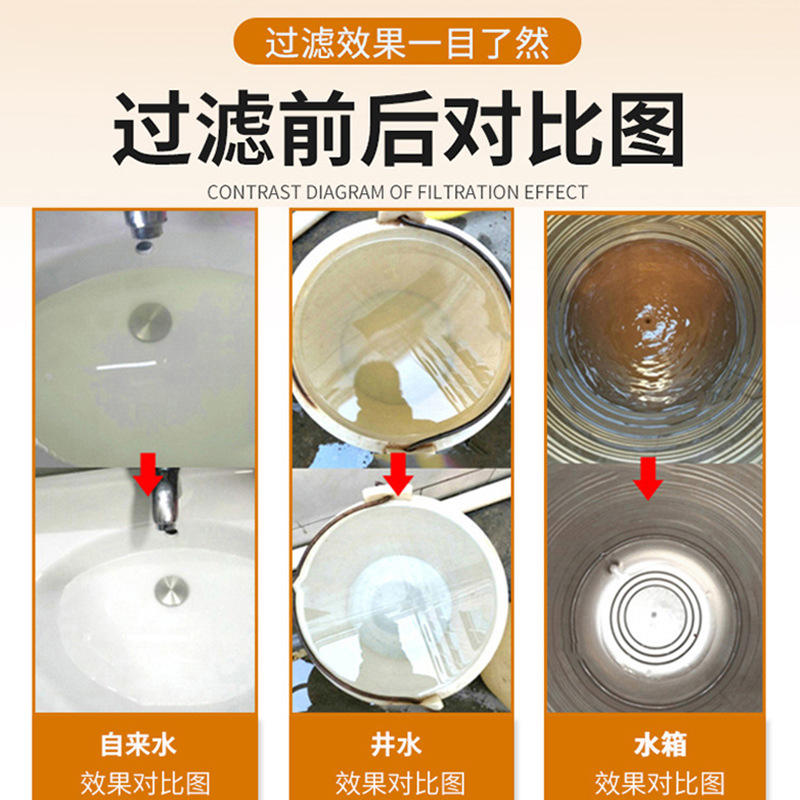 过滤效果一目了然

过滤前后对比图

CONTRAST DIAGRAM OF FILTRATION EFFECT

自来水
效果对比图

井水
效果对比图

水箱
效果对比图