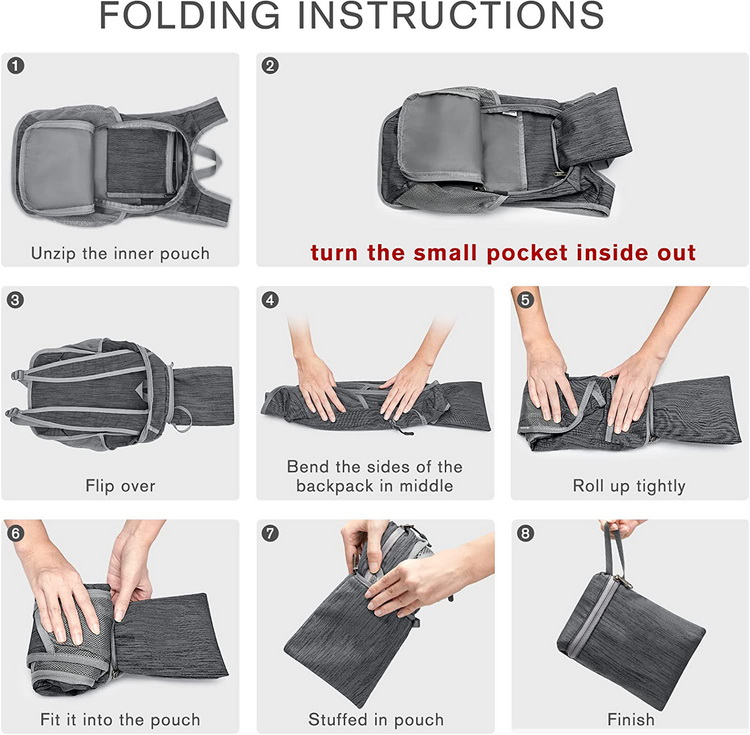 FOLDING INSTRUCTIONS

1
Unzip the inner pouch

2
turn the small pocket inside out

3
Flip over

4
Bend the sides of the backpack in middle

5
Roll up tightly

6
Fit it into the pouch

7
Stuffed in pouch

8
Finish