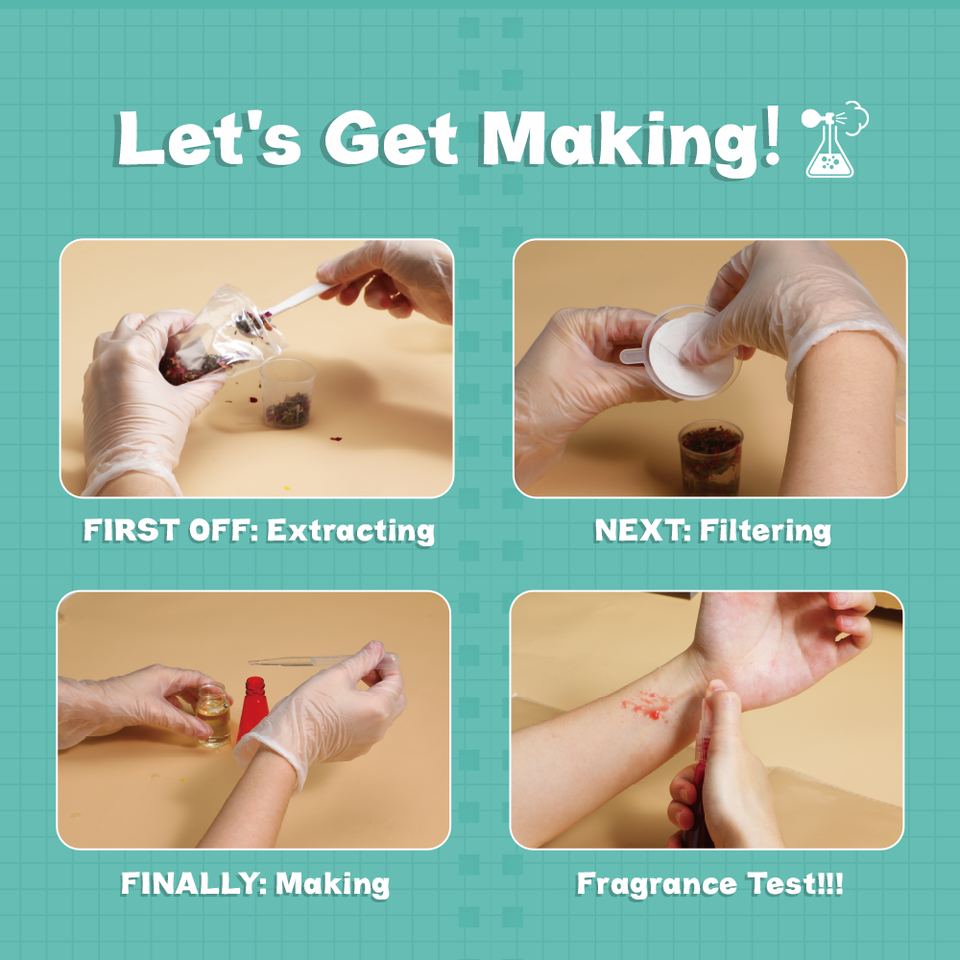 Let's Get Making!

FIRST OFF: Extracting

NEXT: Filtering

FINALLY: Making

Fragrance Test!!!