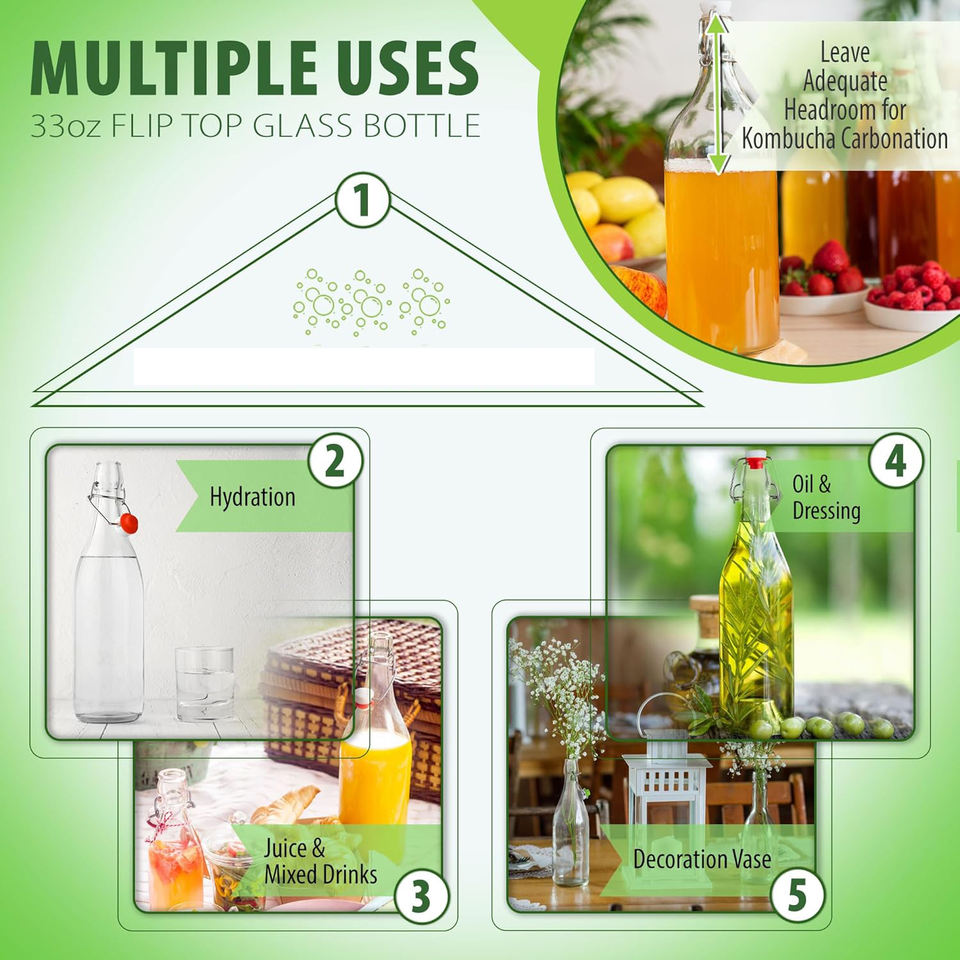 MULTIPLE USES
33oz FLIP TOP GLASS BOTTLE

Leave Adequate Headroom for Kombucha Carbonation

1

2
Hydration

3
Juice & Mixed Drinks

4
Oil & Dressing

5
Decoration Vase