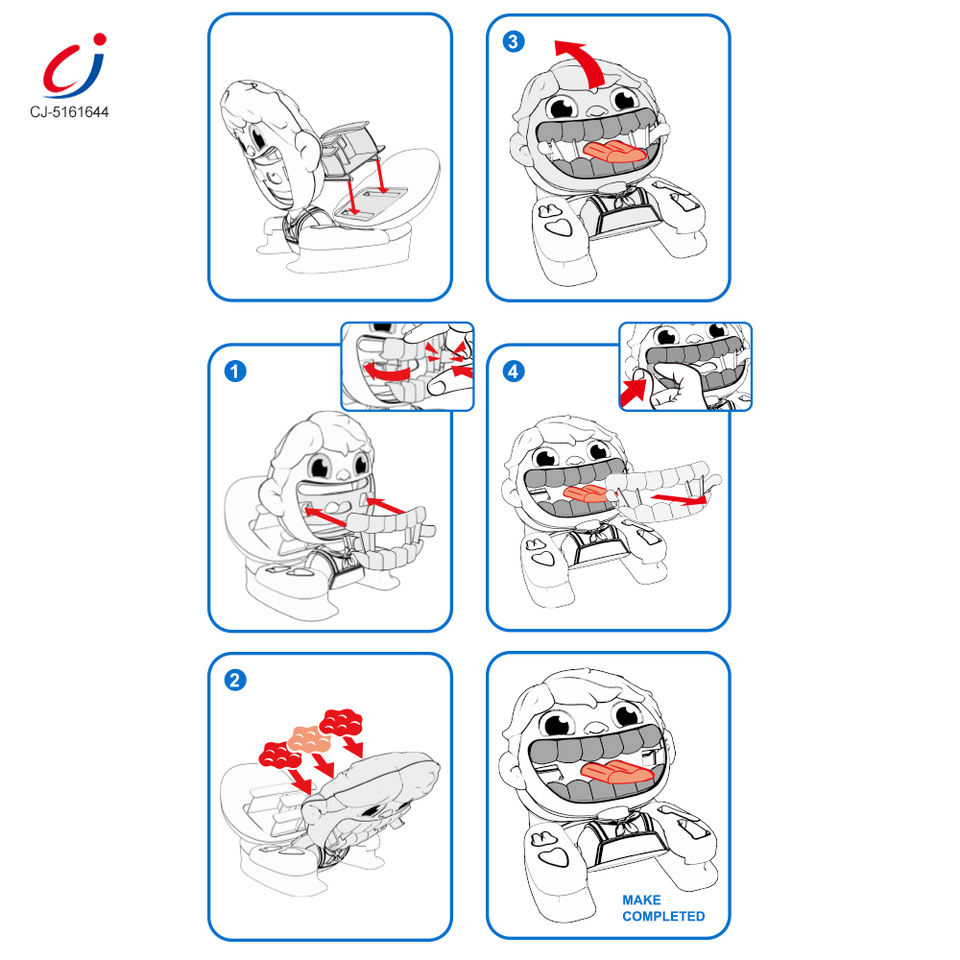 CJ-5161644

3

1

4

2

MAKE COMPLETED