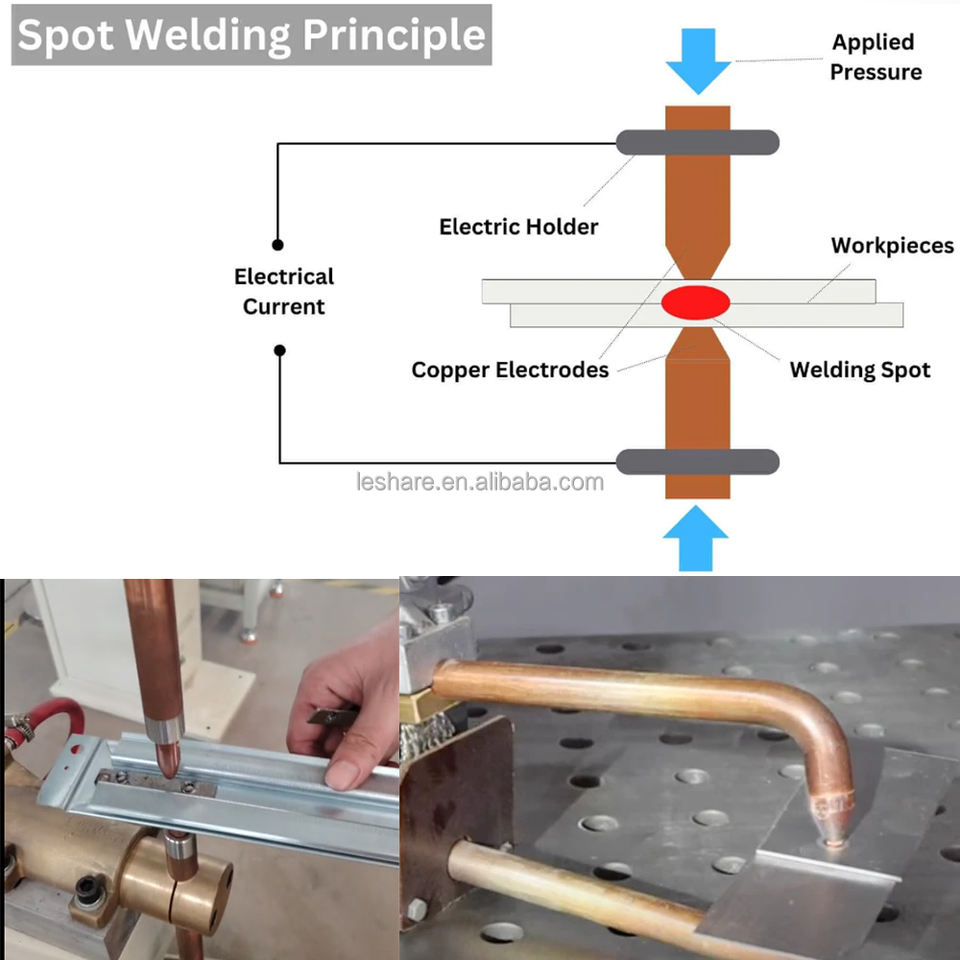 Spot Welding Principle

Applied Pressure

Electric Holder

Workpieces

Electrical Current

Copper Electrodes

Welding Spot

leshare.en.alibaba.com