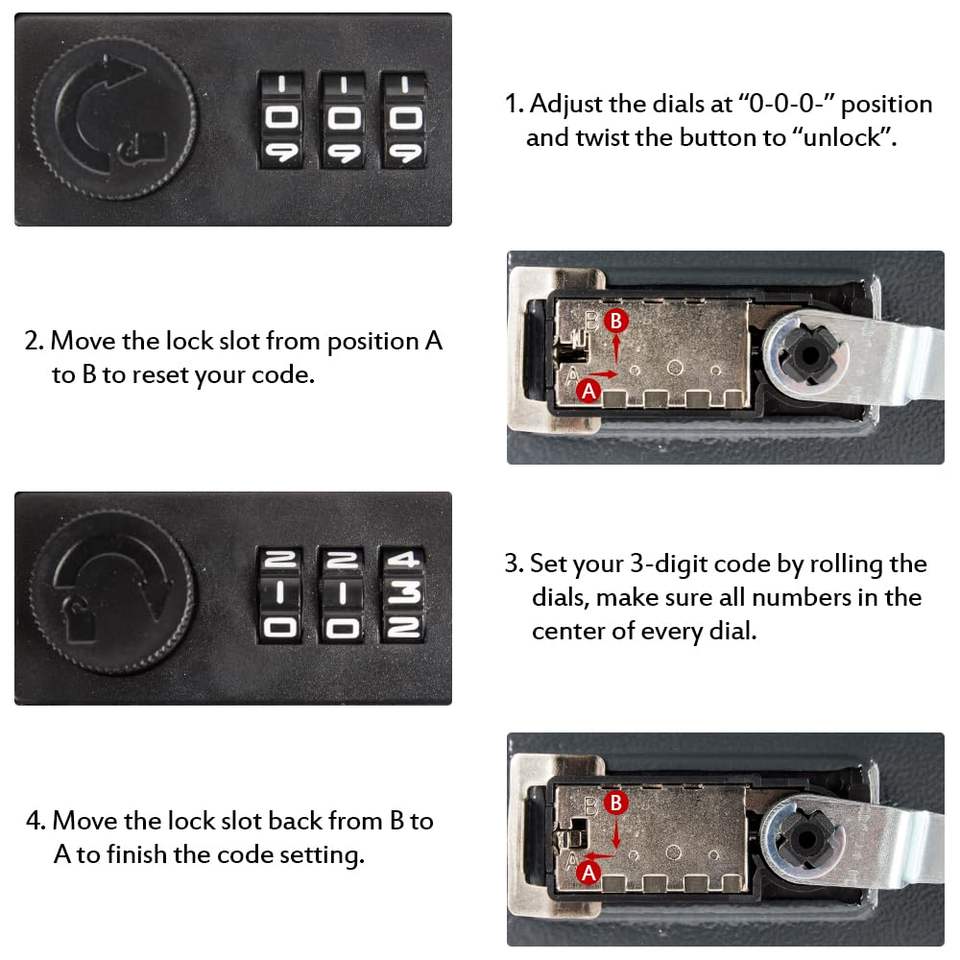 1 0 9 1 0 9 1 0 9

1. Adjust the dials at “0-0-0-” position and twist the button to “unlock”.

2. Move the lock slot from position A to B to reset your code.

B B A A

2 1 0 2 1 0 4 3 2

3. Set your 3-digit code by rolling the dials, make sure all numbers in the center of every dial.

4. Move the lock slot back from B to A to finish the code setting.

B B A A