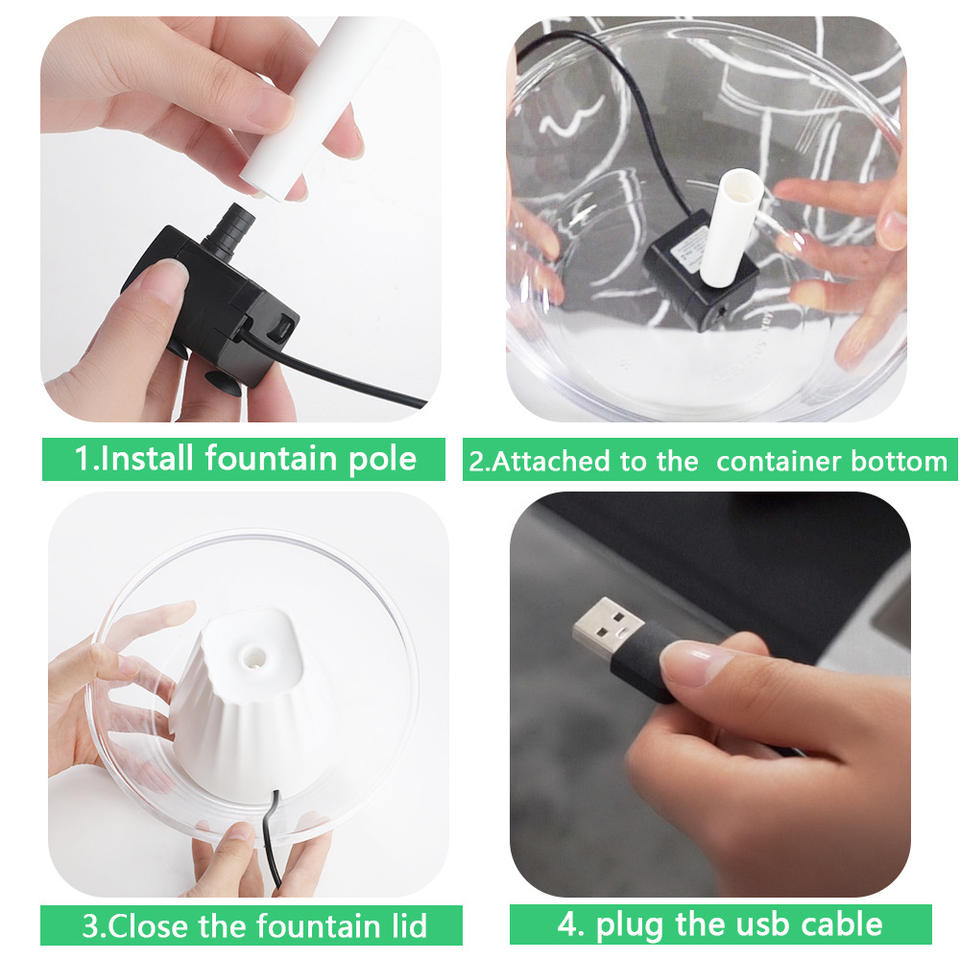 1.Install fountain pole

2.Attached to the  container bottom

3.Close the fountain lid

4. plug the usb cable