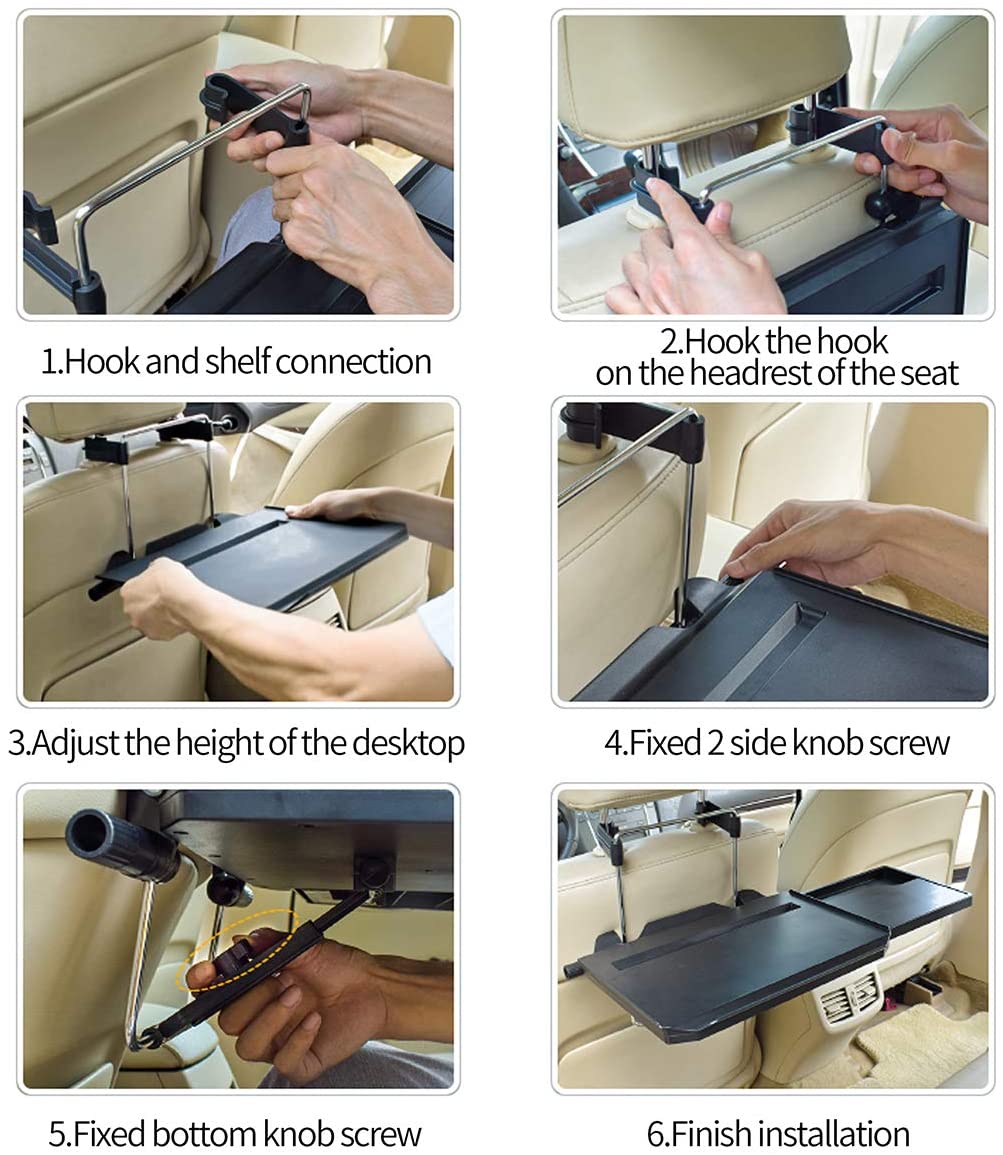 1.Hook and shelf connection

2.Hook the hook on the headrest of the seat

3.Adjust the height of the desktop

4.Fixed 2 side knob screw

5.Fixed bottom knob screw

6.Finish installation