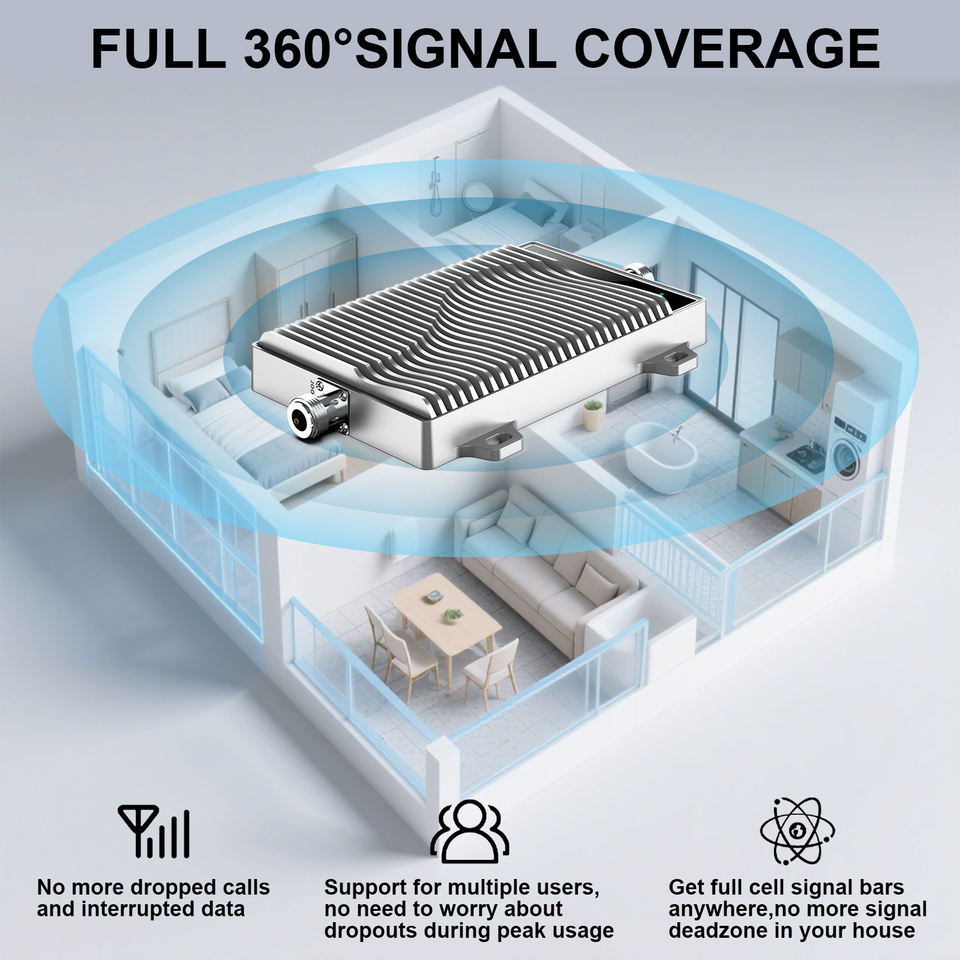 FULL 360°SIGNAL COVERAGE

No more dropped calls and interrupted data

Support for multiple users, no need to worry about dropouts during peak usage

Get full cell signal bars anywhere,no more signal deadzone in your house