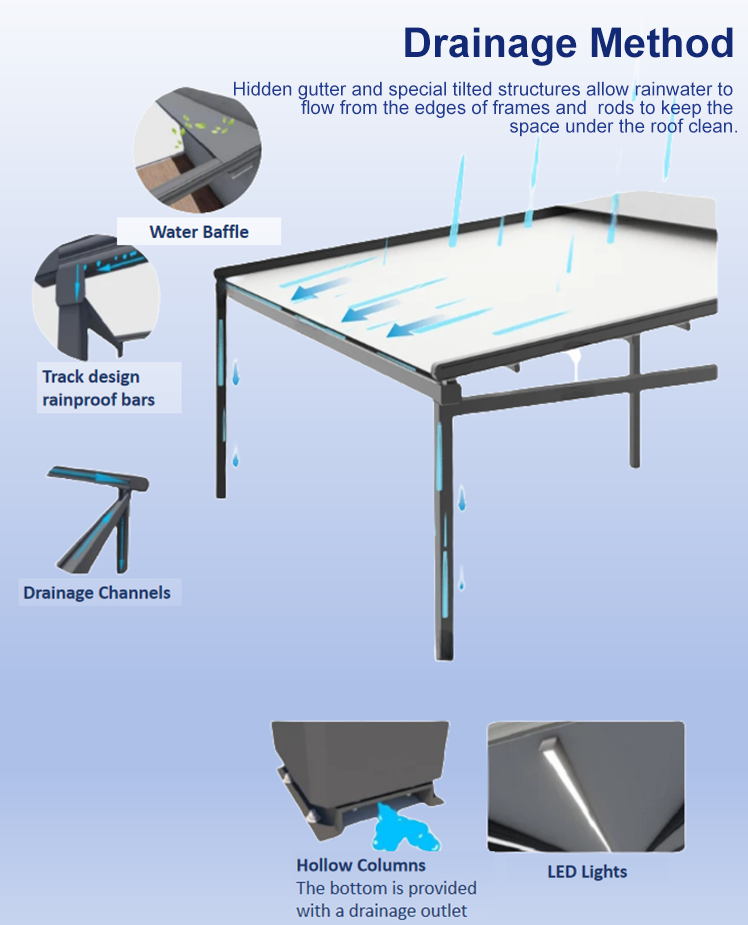 Drainage Method

Hidden gutter and special tilted structures allow rainwater to flow from the edges of frames and rods to keep the space under the roof clean.

Water Baffle

Track design rainproof bars

Drainage Channels

Hollow Columns
The bottom is provided with a drainage outlet

LED Lights