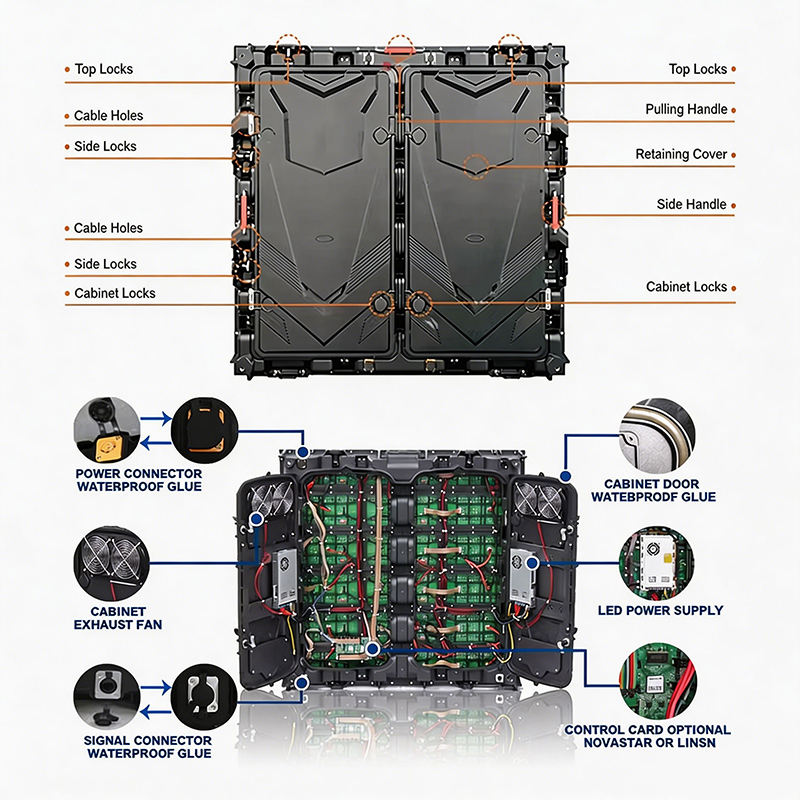 Top Locks
Cable Holes
Side Locks
Cable Holes
Side Locks
Cabinet Locks

Top Locks
Pulling Handle
Retaining Cover
Side Handle
Cabinet Locks

POWER CONNECTOR WATERPROOF GLUE

CABINET EXHAUST FAN

SIGNAL CONNECTOR WATERPROOF GLUE

CABINET DOOR WATEBPRODF GLUE

LED POWER SUPPLY

CONTROL CARD OPTIONAL NOVASTAR OR LINSN