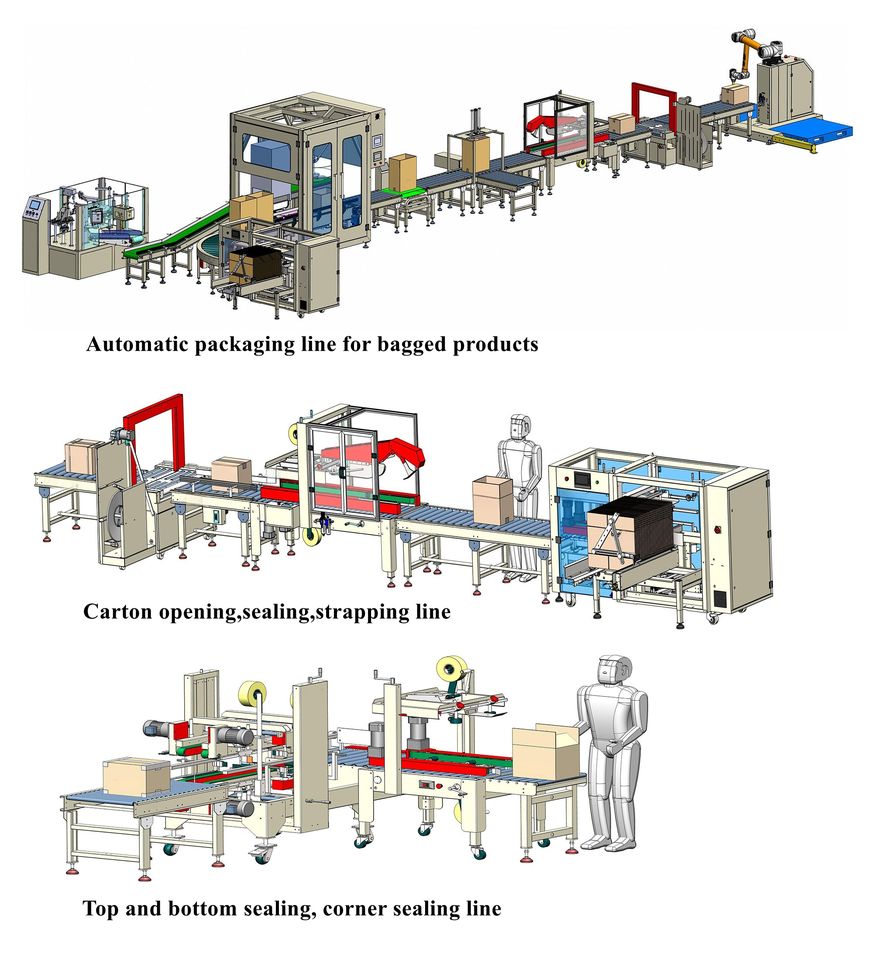 Automatic packaging line for bagged products

Carton opening,sealing,strapping line

Top and bottom sealing, corner sealing line