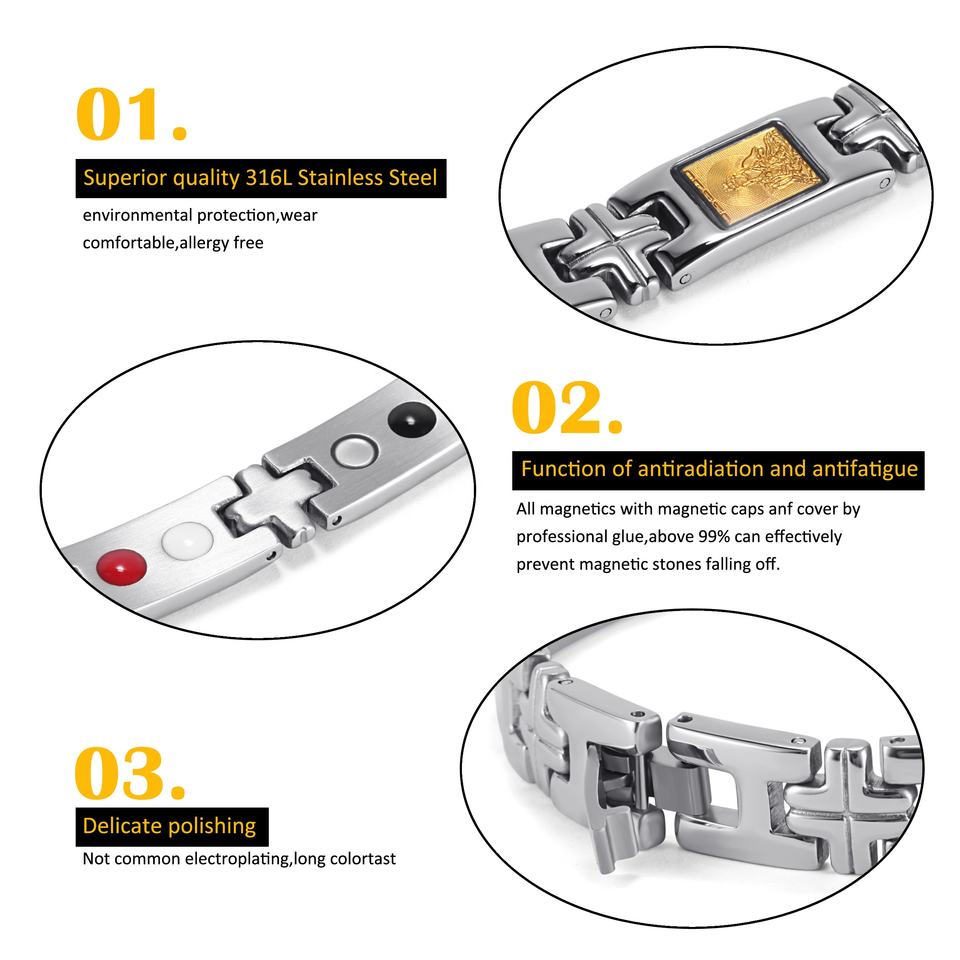 01.

Superior quality 316L Stainless Steel

environmental protection,wear comfortable,allergy free

02.

Function of antiradiation and antifatigue

All magnetics with magnetic caps anf cover by professional glue,above 99% can effectively prevent magnetic stones falling off.

03.

Delicate polishing

Not common electroplating,long colortast