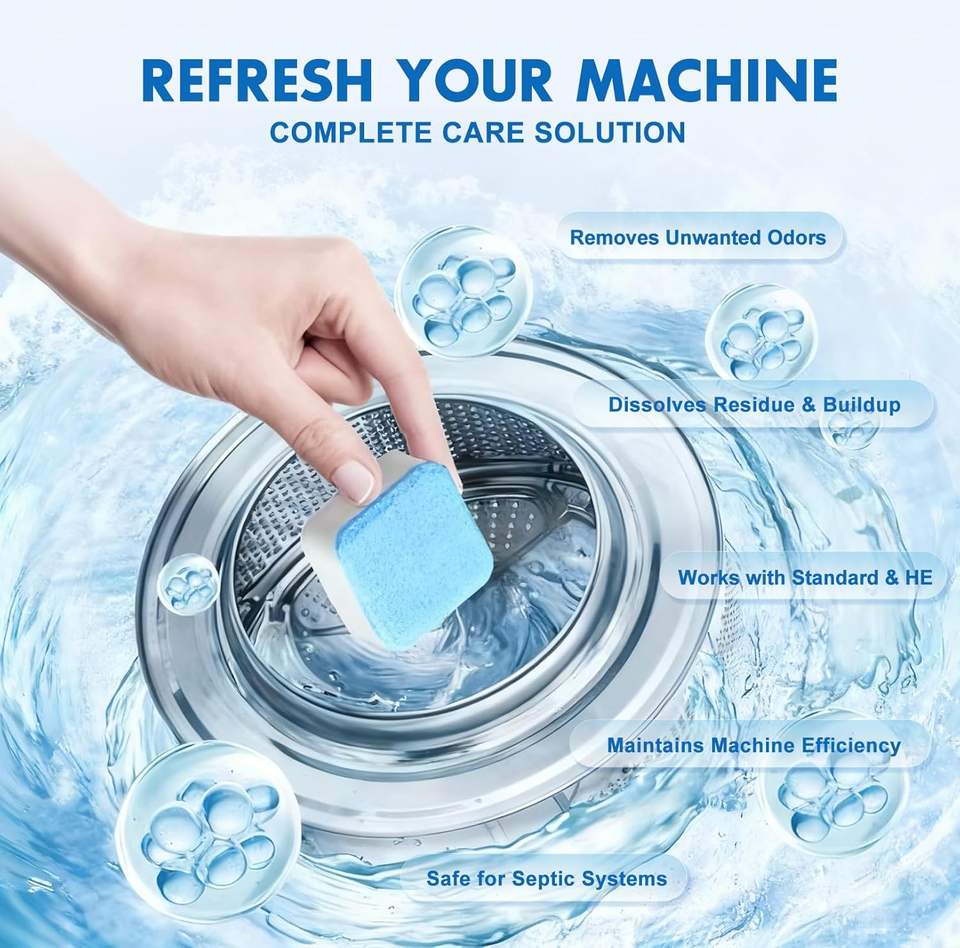 REFRESH YOUR MACHINE
COMPLETE CARE SOLUTION

Removes Unwanted Odors

Dissolves Residue & Buildup

Works with Standard & HE

Maintains Machine Efficiency

Safe for Septic Systems