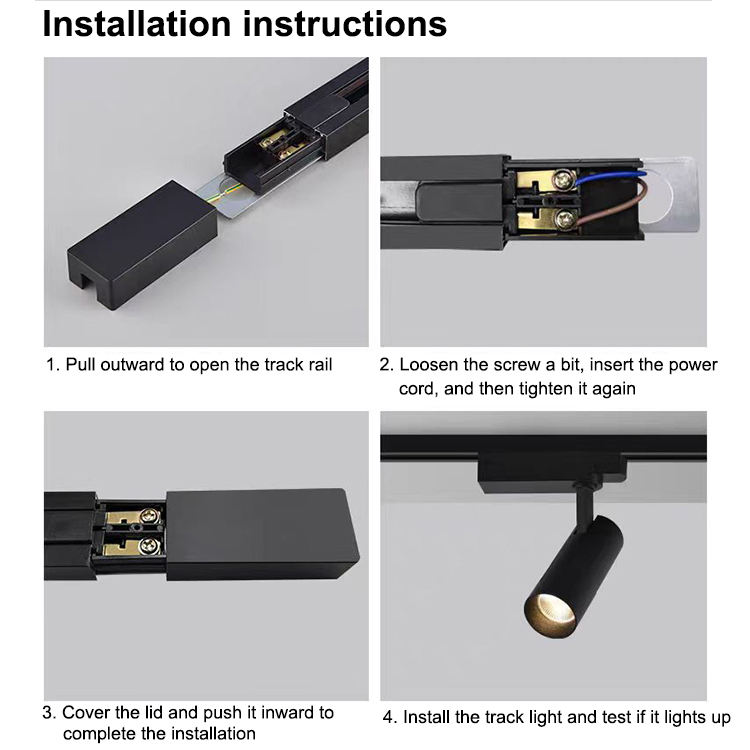 Installation instructions

1. Pull outward to open the track rail

2. Loosen the screw a bit, insert the power cord, and then tighten it again

3. Cover the lid and push it inward to complete the installation

4. Install the track light and test if it lights up