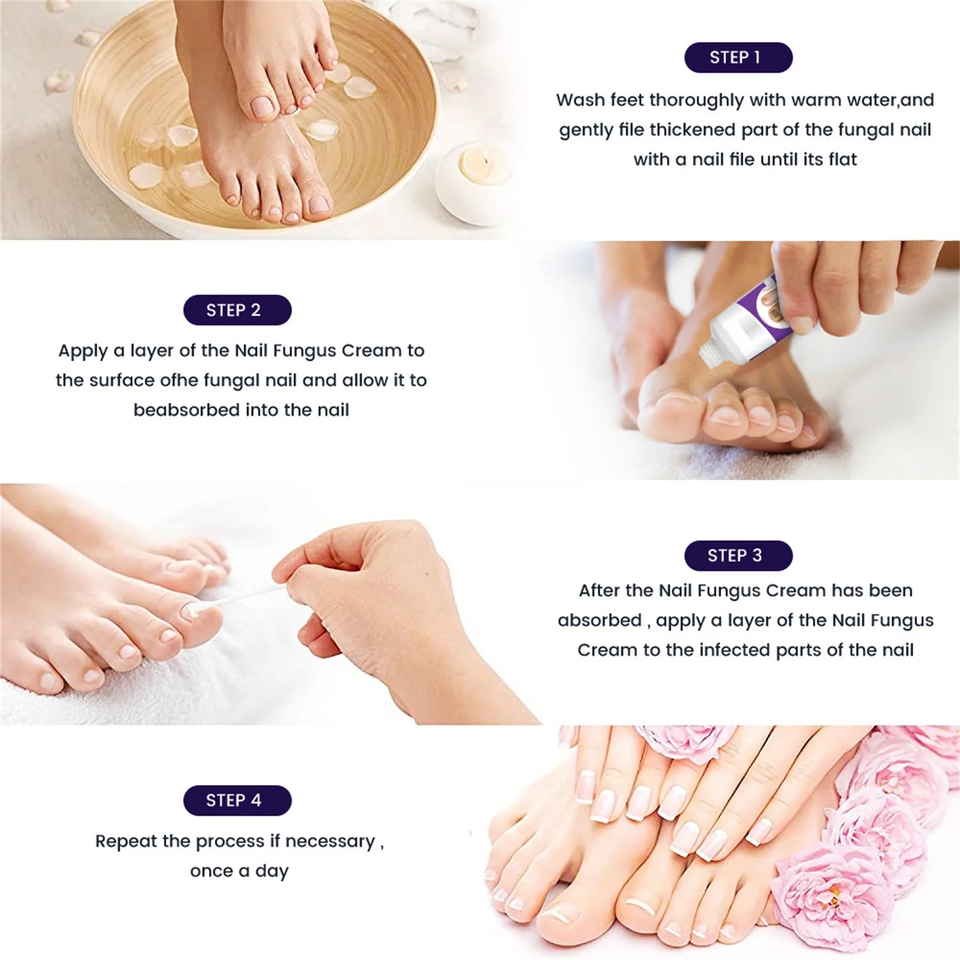 STEP 1

Wash feet thoroughly with warm water,and gently file thickened part of the fungal nail with a nail file until its flat

STEP 2

Apply a layer of the Nail Fungus Cream to the surface ofhe fungal nail and allow it to beabsorbed into the nail

STEP 3

After the Nail Fungus Cream has been absorbed , apply a layer of the Nail Fungus Cream to the infected parts of the nail

STEP 4

Repeat the process if necessary , once a day