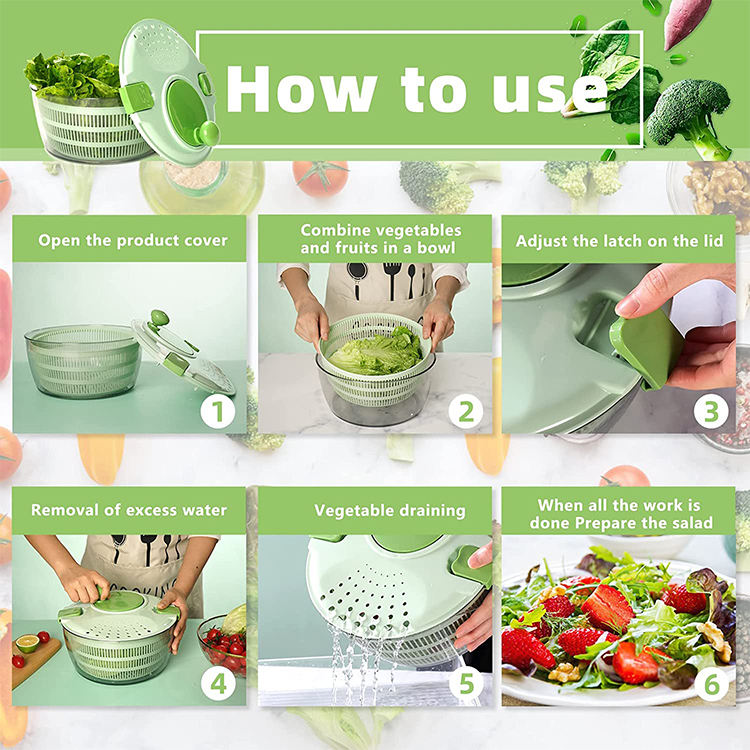 How to use

Open the product cover

1

Combine vegetables and fruits in a bowl

2

Adjust the latch on the lid

3

Removal of excess water

4

Vegetable draining

5

When all the work is done Prepare the salad

6