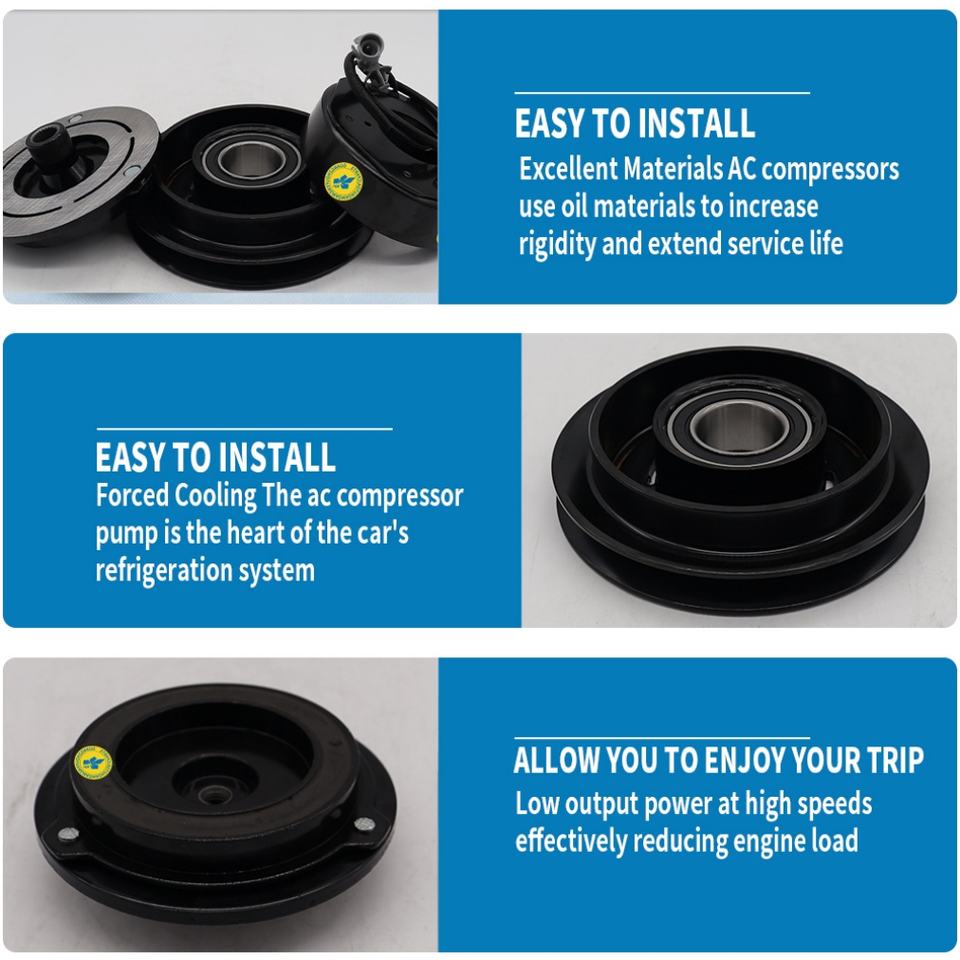 EASY TO INSTALL
Excellent Materials AC compressors use oil materials to increase rigidity and extend service life

EASY TO INSTALL
Forced Cooling The ac compressor pump is the heart of the car's refrigeration system

ALLOW YOU TO ENJOY YOUR TRIP
Low output power at high speeds effectively reducing engine load