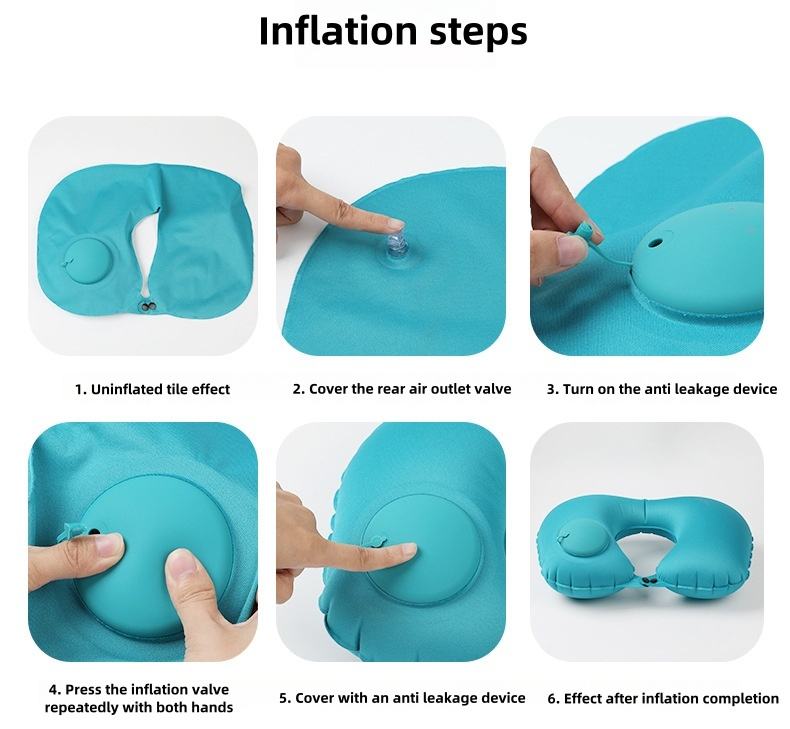 Inflation steps

1. Uninflated tile effect

2. Cover the rear air outlet valve

3. Turn on the anti leakage device

4. Press the inflation valve repeatedly with both hands

5. Cover with an anti leakage device

6. Effect after inflation completion