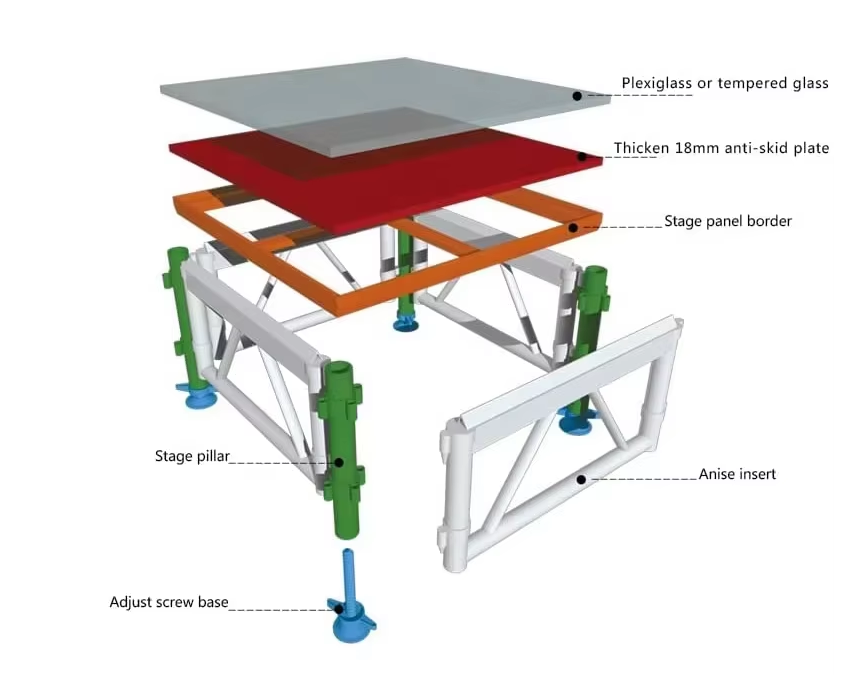 Plexiglass or tempered glass

Thicken 18mm anti-skid plate

Stage panel border

Stage pillar

Anise insert

Adjust screw base