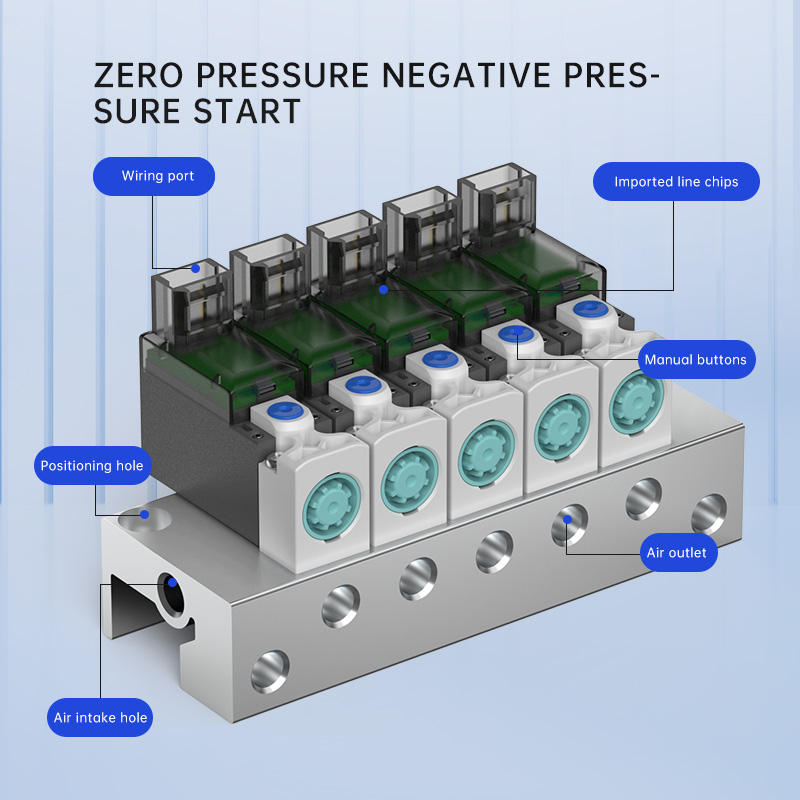 ZERO PRESSURE NEGATIVE PRESSURE START

Wiring port

Imported line chips

Manual buttons

Positioning hole

Air outlet

Air intake hole