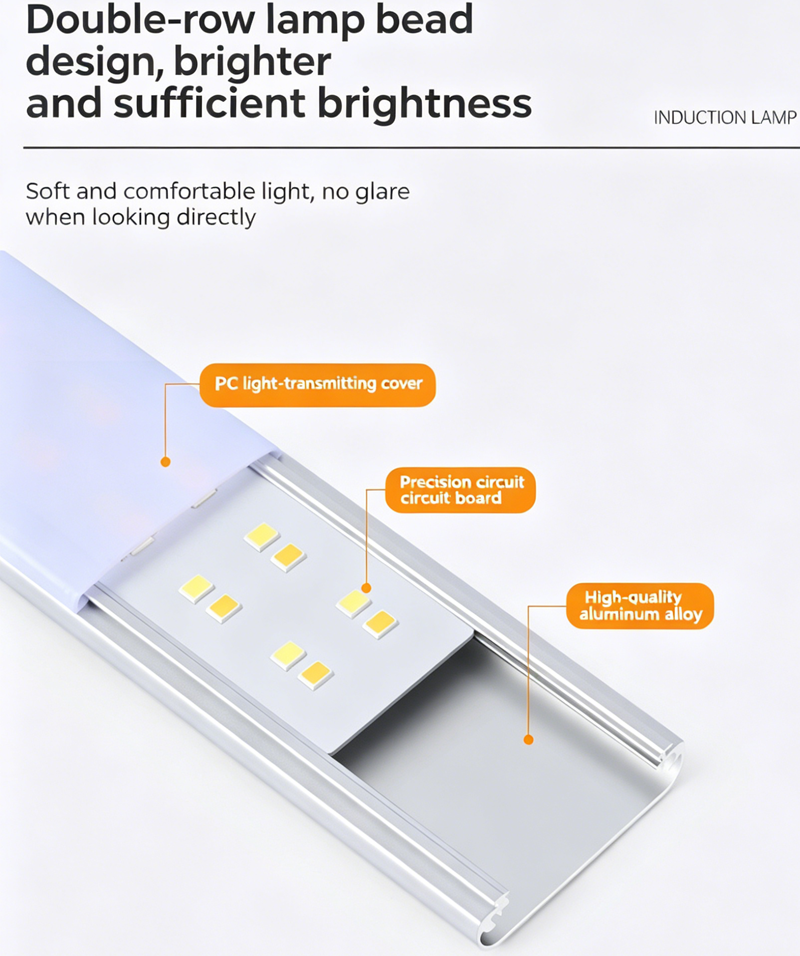 Double-row lamp bead design, brighter and sufficient brightness

INDUCTION LAMP

Soft and comfortable light, no glare when looking directly

PC light-transmitting cover

Precision circuit circuit board

High-quality aluminum alloy