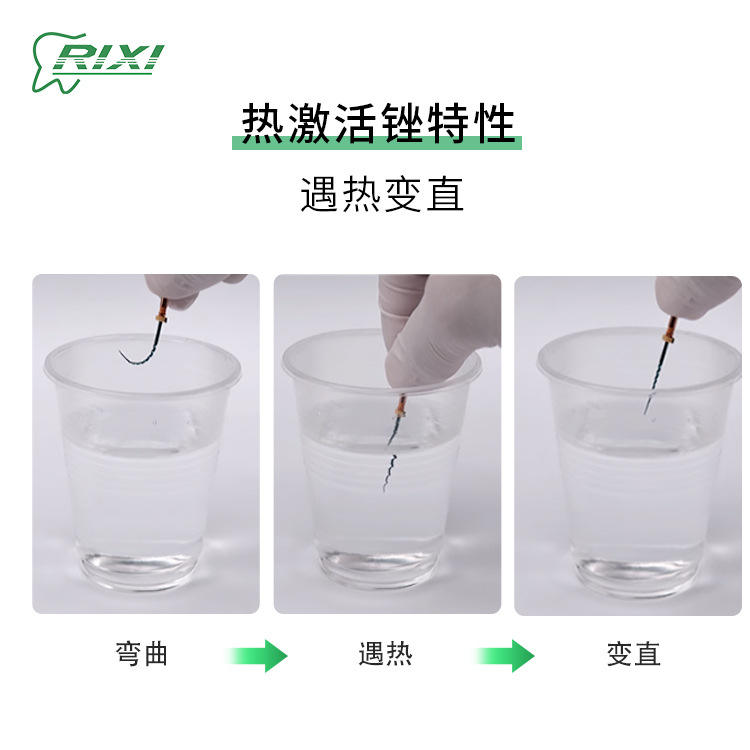 RIXI

热激活锉特性

遇热变直

弯曲

遇热

变直