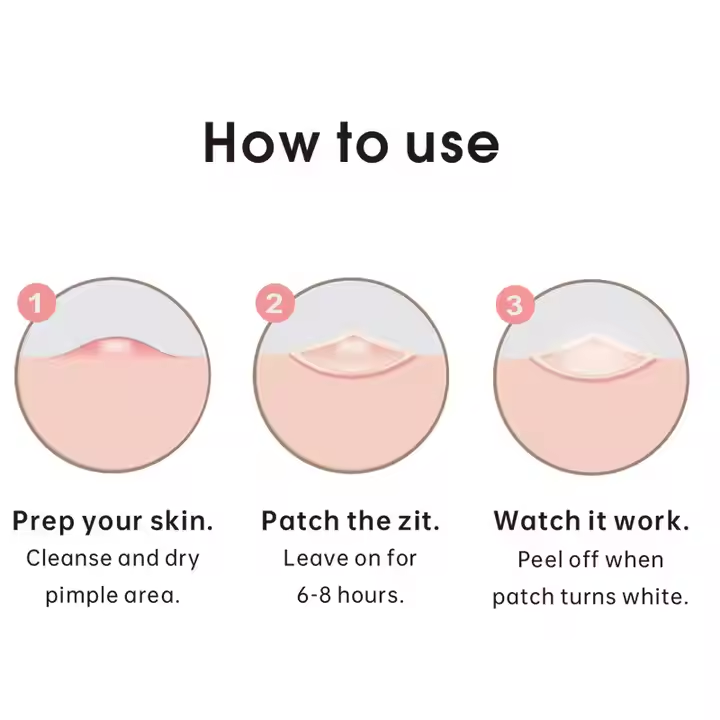 How to use

1

Prep your skin.
Cleanse and dry pimple area.

2

Patch the zit.
Leave on for 6-8 hours.

3

Watch it work.
Peel off when patch turns white.