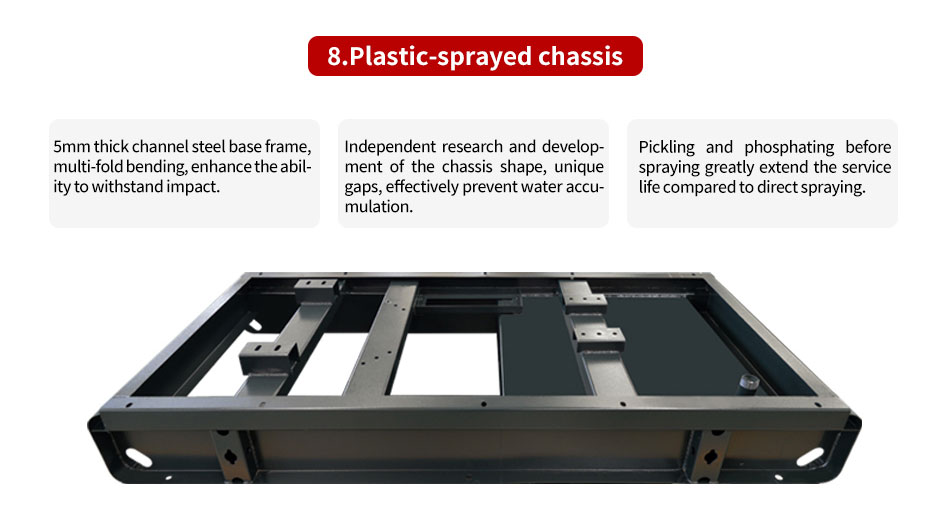 8.Plastic-sprayed chassis

5mm thick channel steel base frame, multi-fold bending, enhance the ability to withstand impact.

Independent research and development of the chassis shape, unique gaps, effectively prevent water accumulation.

Pickling and phosphating before spraying greatly extend the service life compared to direct spraying.