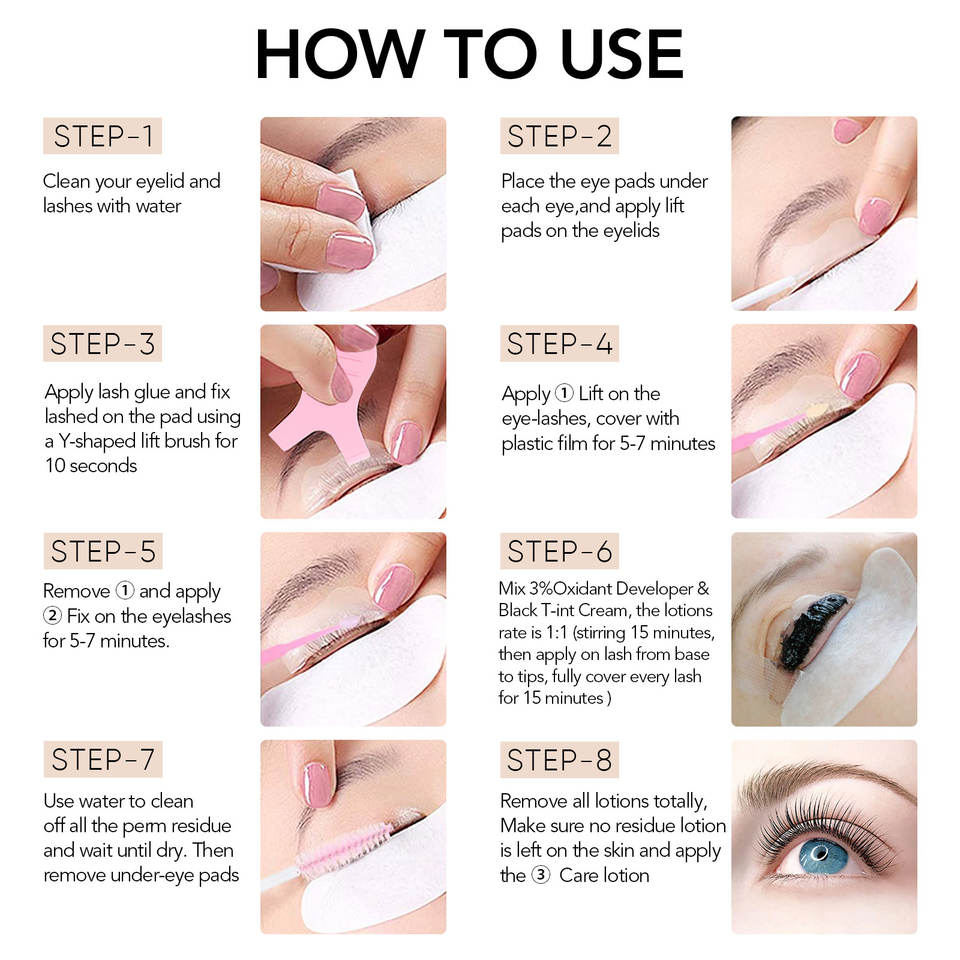 HOW TO USE

STEP-1

Clean your eyelid and lashes with water

STEP-2

Place the eye pads under each eye,and apply lift pads on the eyelids

STEP-3

Apply lash glue and fix lashed on the pad using a Y-shaped lift brush for 10 seconds

STEP-4

Apply ① Lift on the eye-lashes, cover with plastic film for 5-7 minutes

STEP-5

Remove ① and apply ② Fix on the eyelashes for 5-7 minutes.

STEP-6

Mix 3%Oxidant Developer & Black T-int Cream, the lotions rate is 1:1 (stirring 15 minutes, then apply on lash from base to tips, fully cover every lash for 15 minutes )

STEP-7

Use water to clean off all the perm residue and wait until dry. Then remove under-eye pads

STEP-8

Remove all lotions totally, Make sure no residue lotion is left on the skin and apply the ③ Care lotion