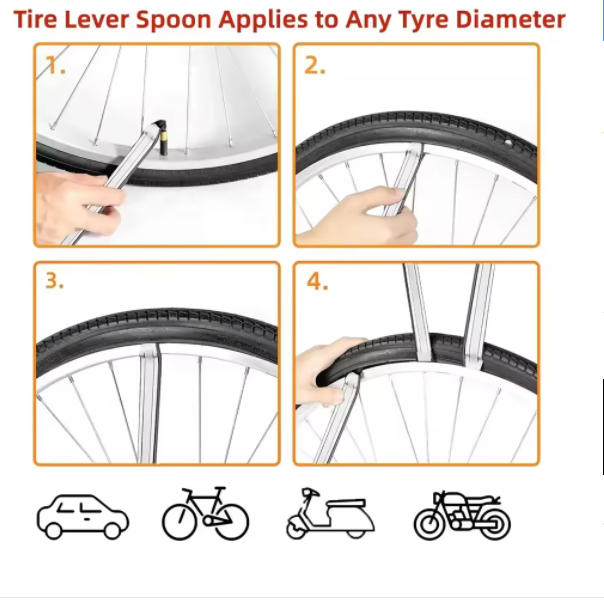 Tire Lever Spoon Applies to Any Tyre Diameter

1.

2.

3.

4.