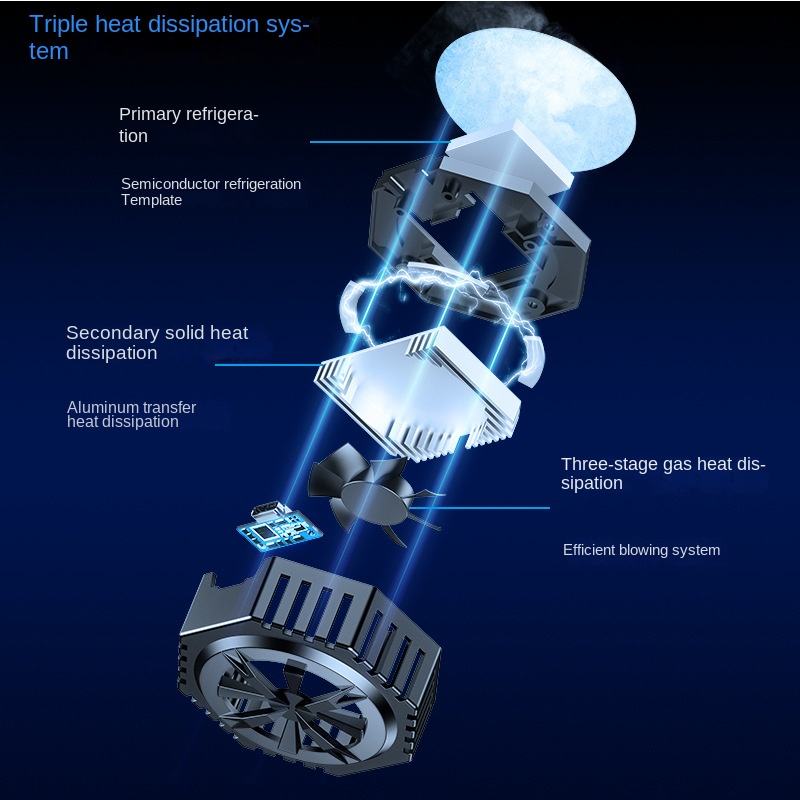 Triple heat dissipation system

Primary refrigeration

Semiconductor refrigeration Template

Secondary solid heat dissipation

Aluminum transfer heat dissipation

Three-stage gas heat dissipation

Efficient blowing system