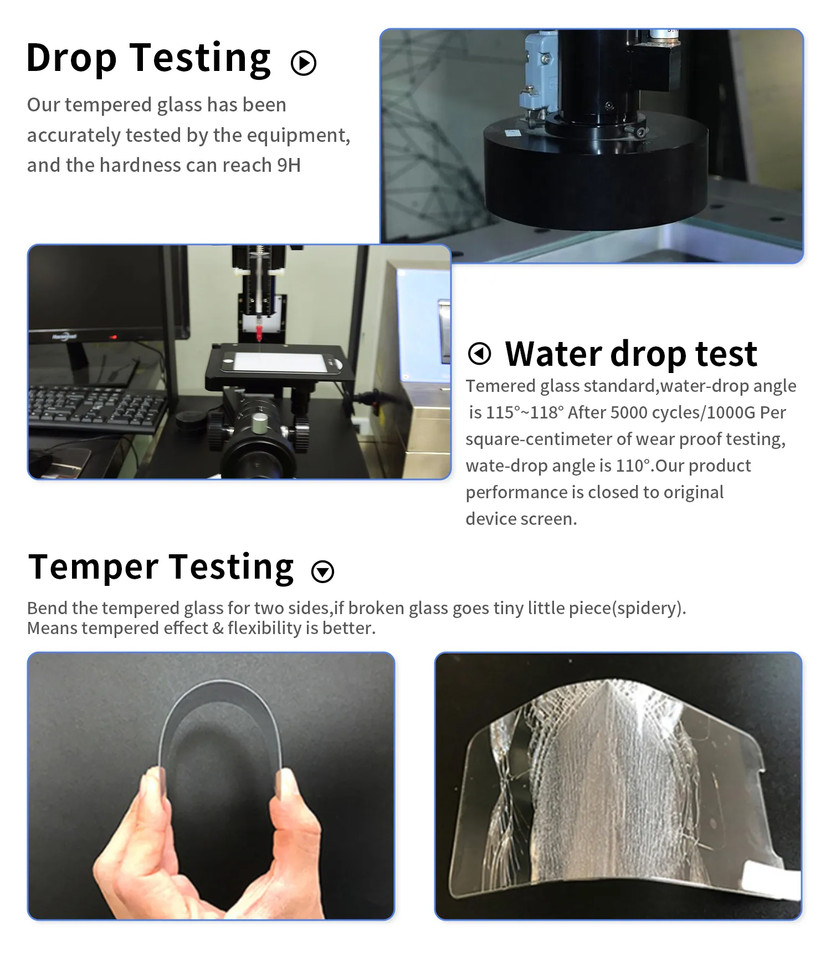 Drop Testing

Our tempered glass has been accurately tested by the equipment, and the hardness can reach 9H

Water drop test

Temered glass standard,water-drop angle is 115°~118° After 5000 cycles/1000G Per square-centimeter of wear proof testing, wate-drop angle is 110°.Our product performance is closed to original device screen.

Temper Testing

Bend the tempered glass for two sides,if broken glass goes tiny little piece(spidery). Means tempered effect & flexibility is better.