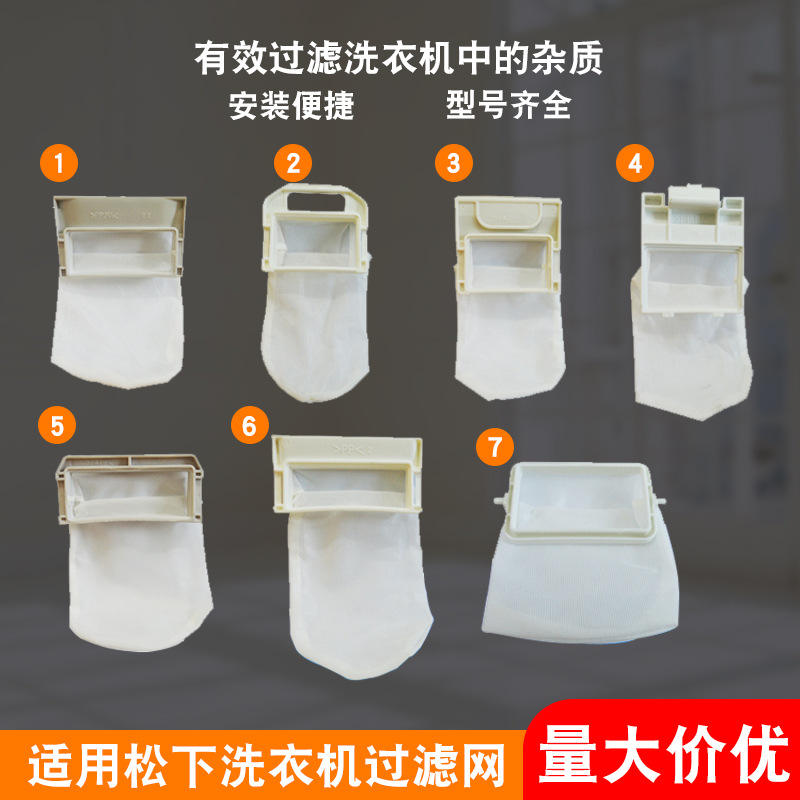 有效过滤洗衣机中的杂质

安装便捷　　型号齐全

1

2

3

4

5

6

7

适用松下洗衣机过滤网

量大价优