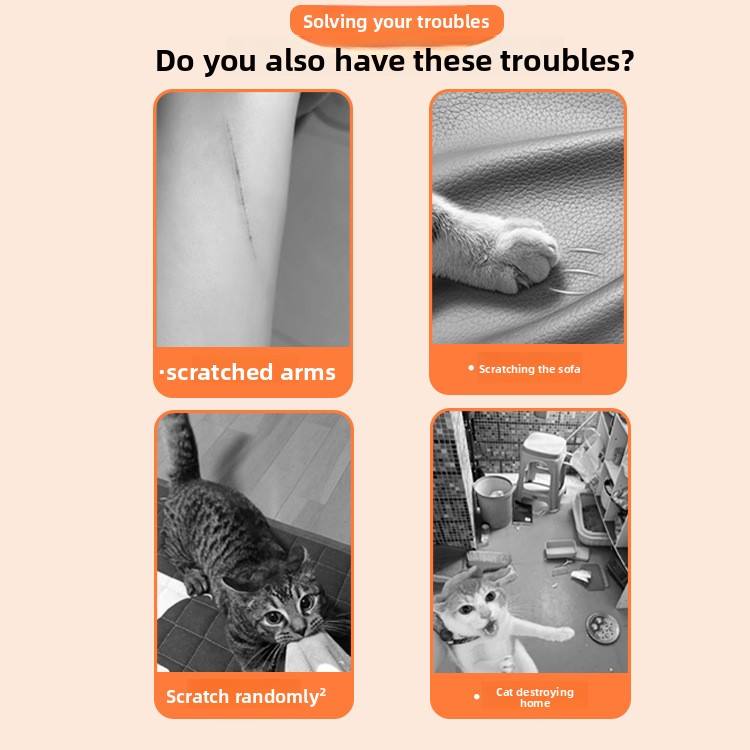 Solving your troubles

Do you also have these troubles?

·scratched arms

• Scratching the sofa

Scratch randomly²

• Cat destroying home