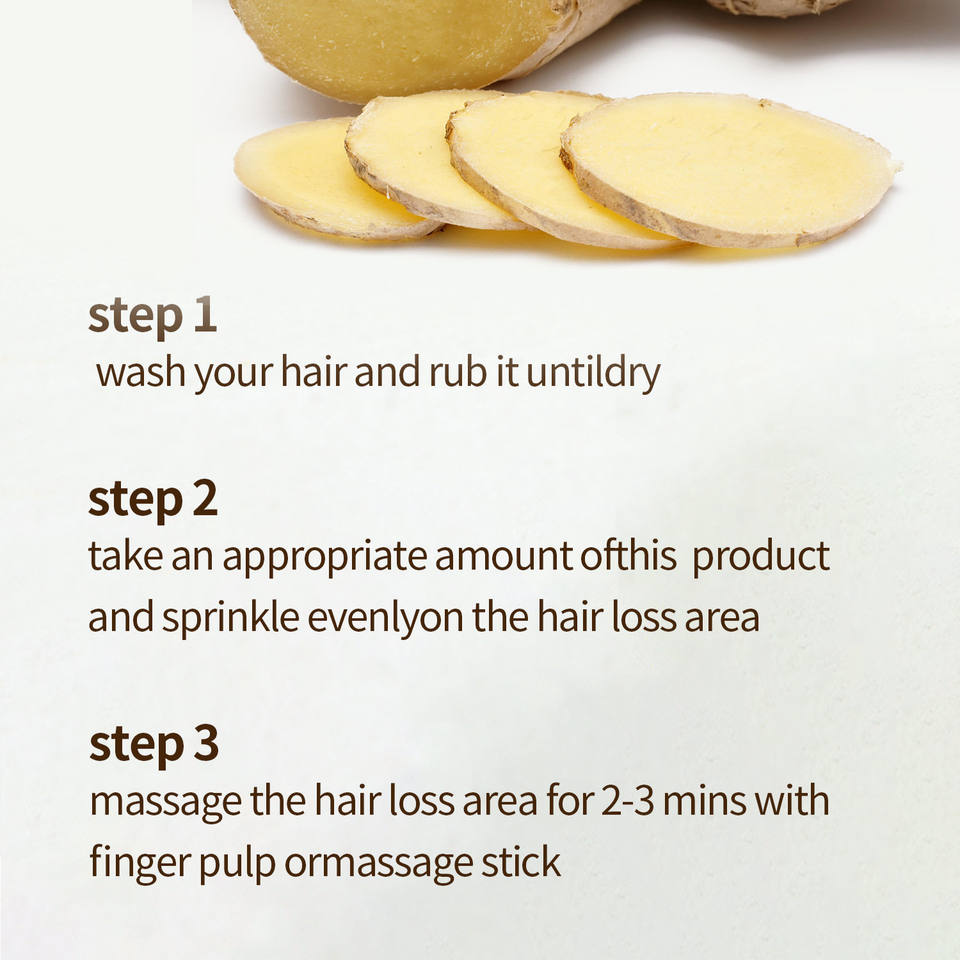 step 1
wash your hair and rub it untildry

step 2
take an appropriate amount ofthis product and sprinkle evenlyon the hair loss area

step 3
massage the hair loss area for 2-3 mins with finger pulp ormassage stick