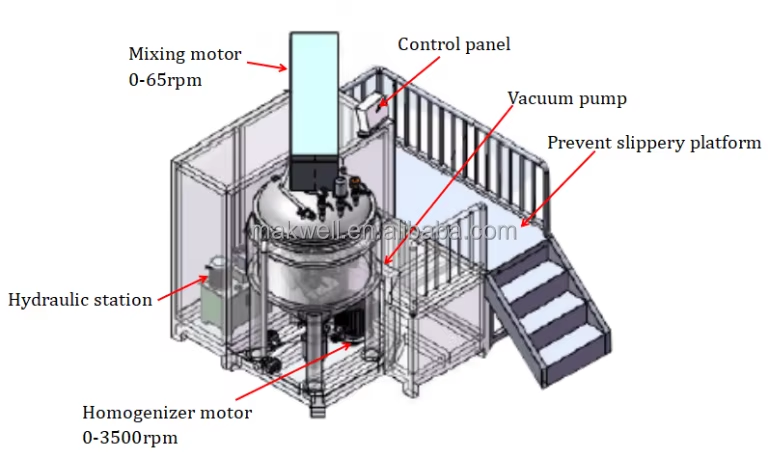 Mixing motor
0-65rpm

Control panel

Vacuum pump

Prevent slippery platform

makwell.en.alibaba.com

Hydraulic station

Homogenizer motor
0-3500rpm