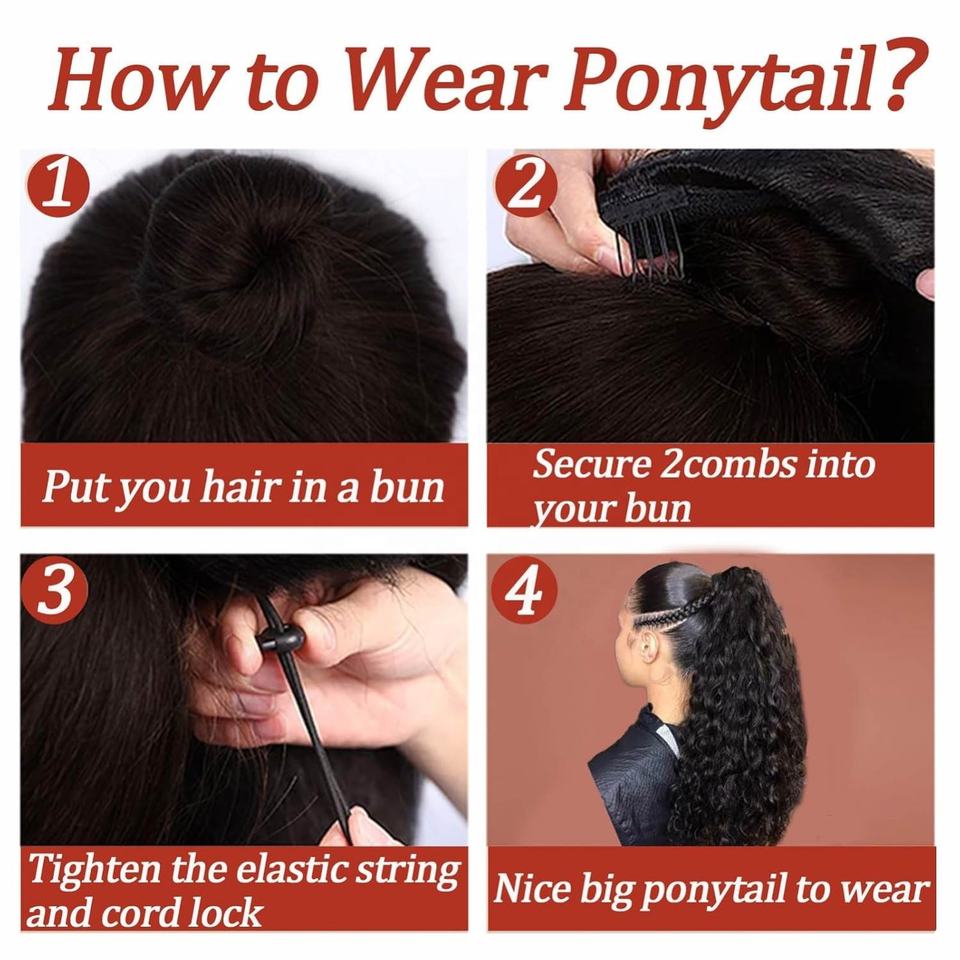 How to Wear Ponytail?

1

Put you hair in a bun

2

Secure 2combs into your bun

3

Tighten the elastic string and cord lock

4

Nice big ponytail to wear