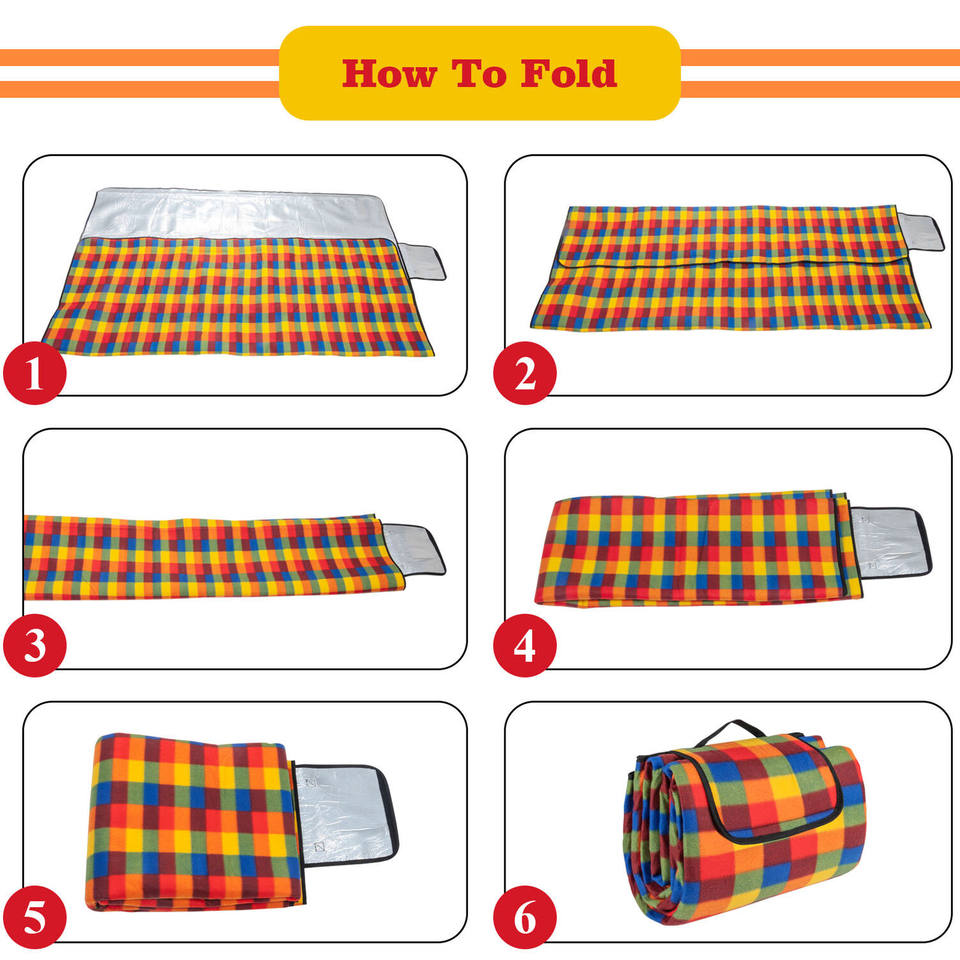 How To Fold

1

2

3

4

5

6