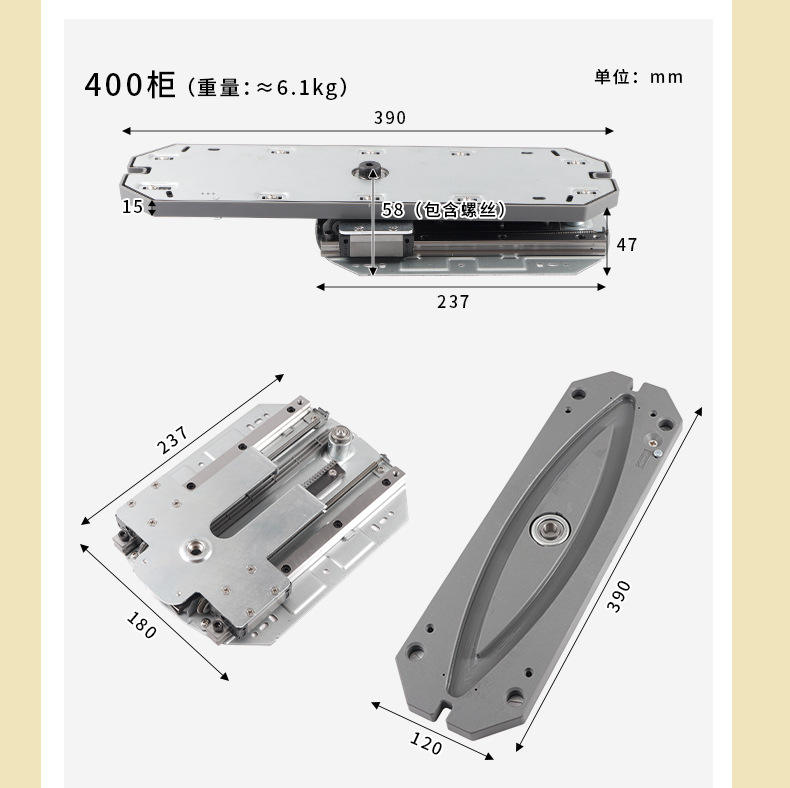 400柜（重量：≈6.1kg）

单位：mm

390

15

58（包含螺丝）

47

237

237

180

390

120