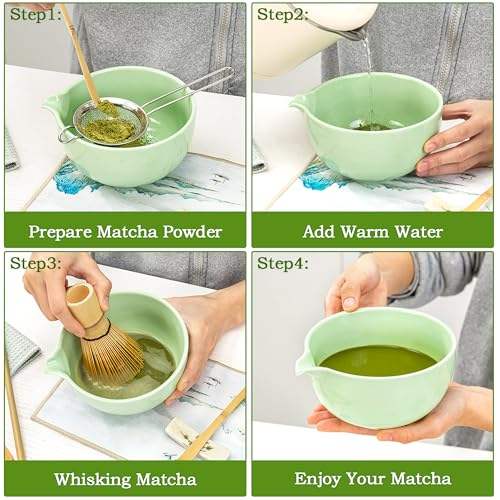 Step1:

Prepare Matcha Powder

Step2:

Add Warm Water

Step3:

Whisking Matcha

Step4:

Enjoy Your Matcha