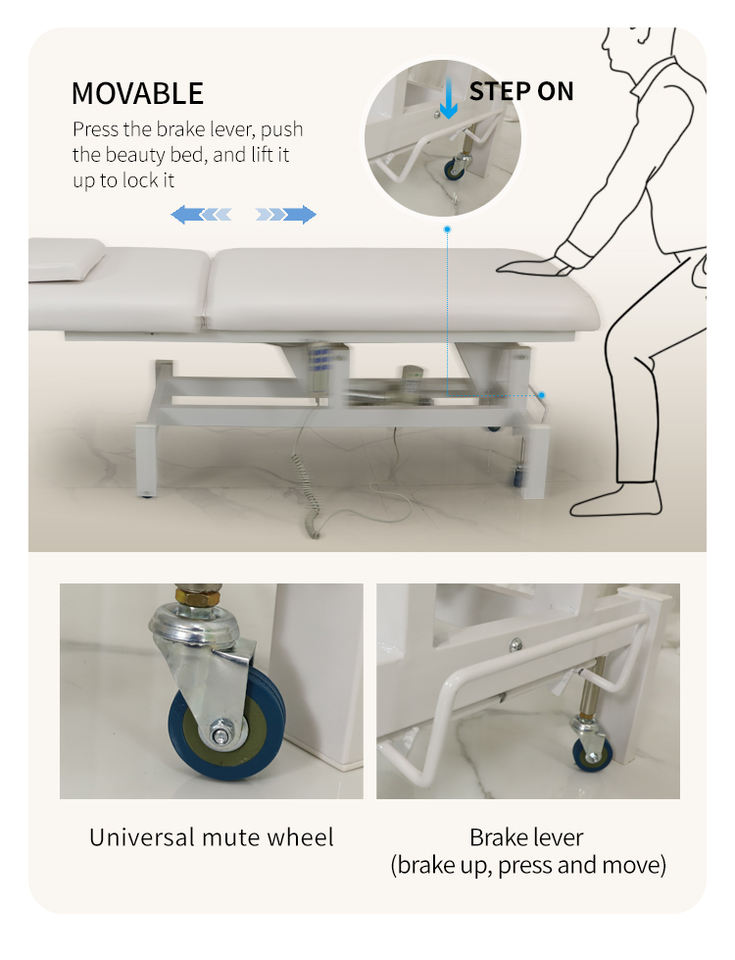 MOVABLE

Press the brake lever, push the beauty bed, and lift it up to lock it

STEP ON

Universal mute wheel

Brake lever
(brake up, press and move)