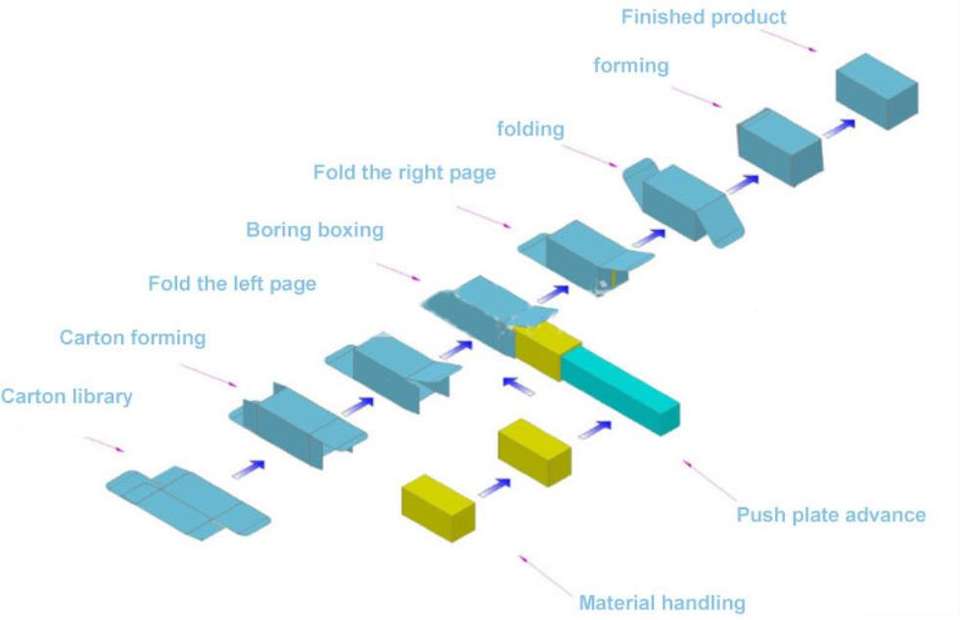 Finished product

forming

folding

Fold the right page

Boring boxing

Fold the left page

Carton forming

Carton library

Push plate advance

Material handling