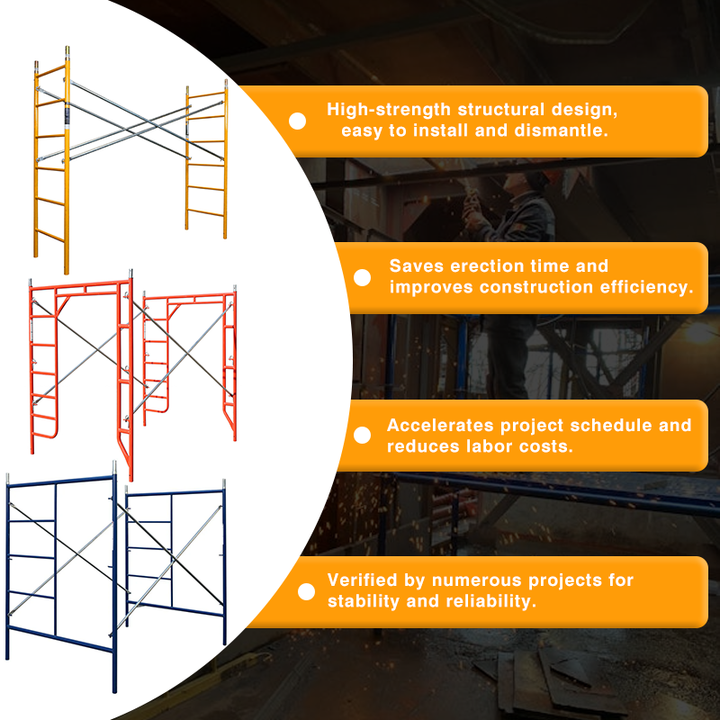 High-strength structural design, easy to install and dismantle.

Saves erection time and improves construction efficiency.

Accelerates project schedule and reduces labor costs.

Verified by numerous projects for stability and reliability.